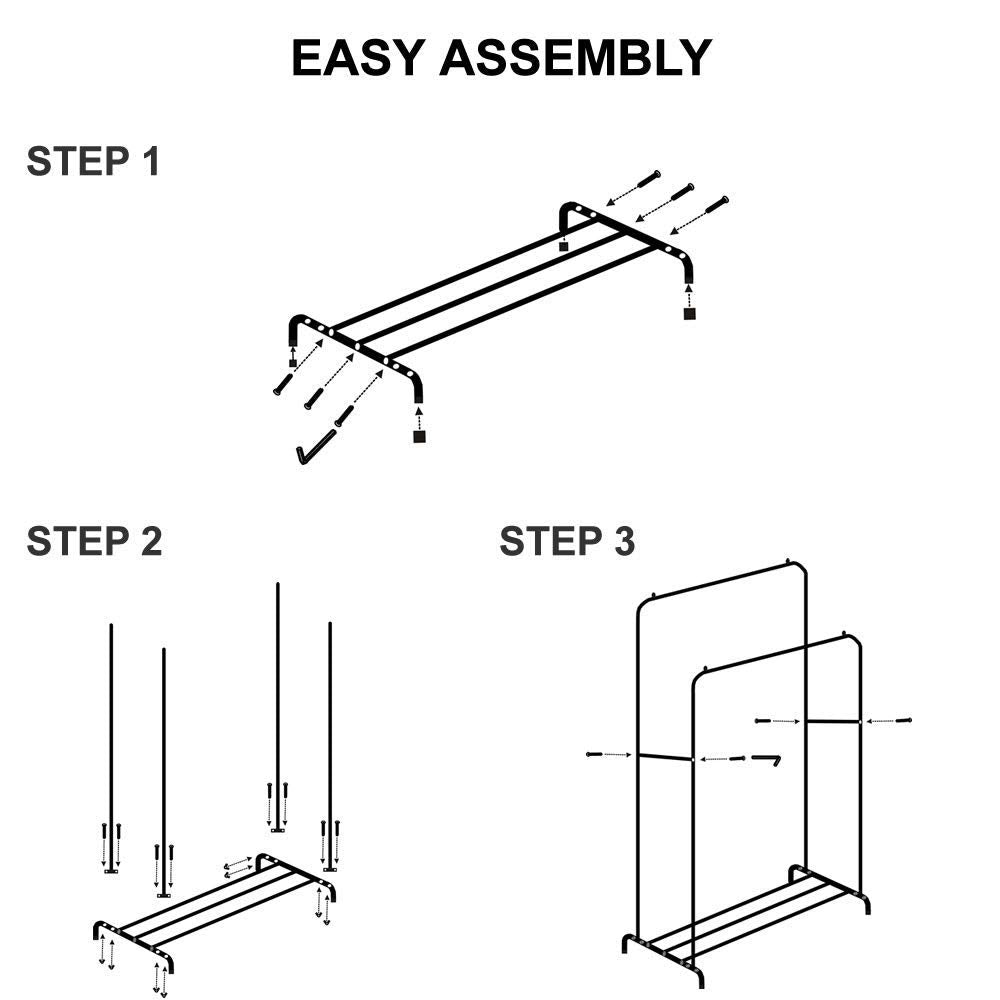 EASY ASSEMBLY

STEP 1

STEP 2

STEP 3