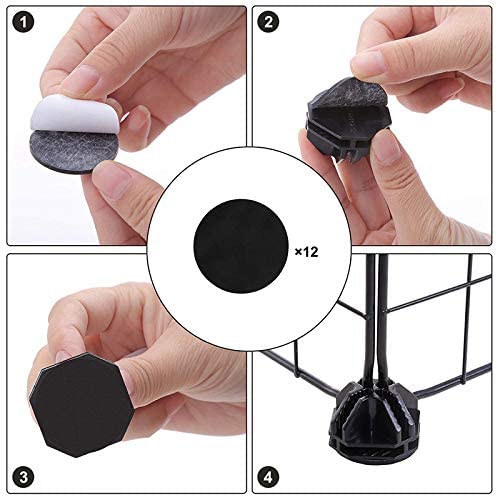 1

2

×12

3

4