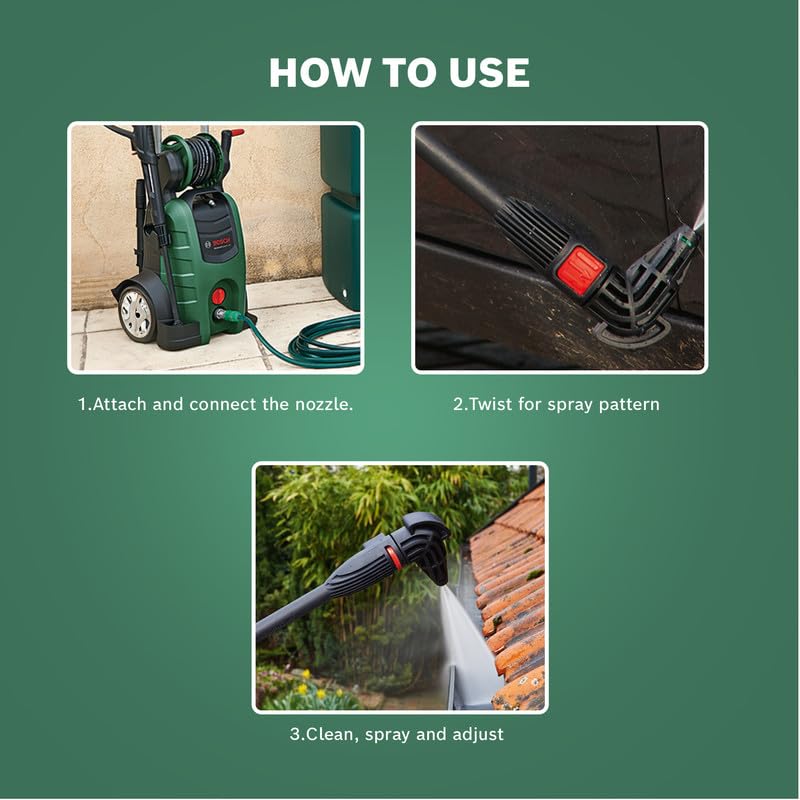 HOW TO USE

BOSCH

1.Attach and connect the nozzle.

2.Twist for spray pattern

3.Clean, spray and adjust