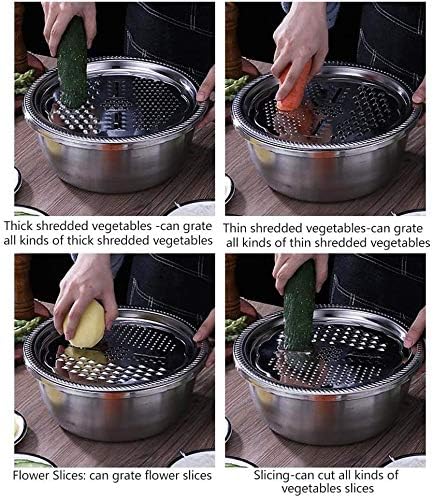 Thick shredded vegetables -can grate all kinds of thick shredded vegetables

Thin shredded vegetables-can grate all kinds of thin shredded vegetables

Flower Slices: can grate flower slices

Slicing-can cut all kinds of vegetables slices