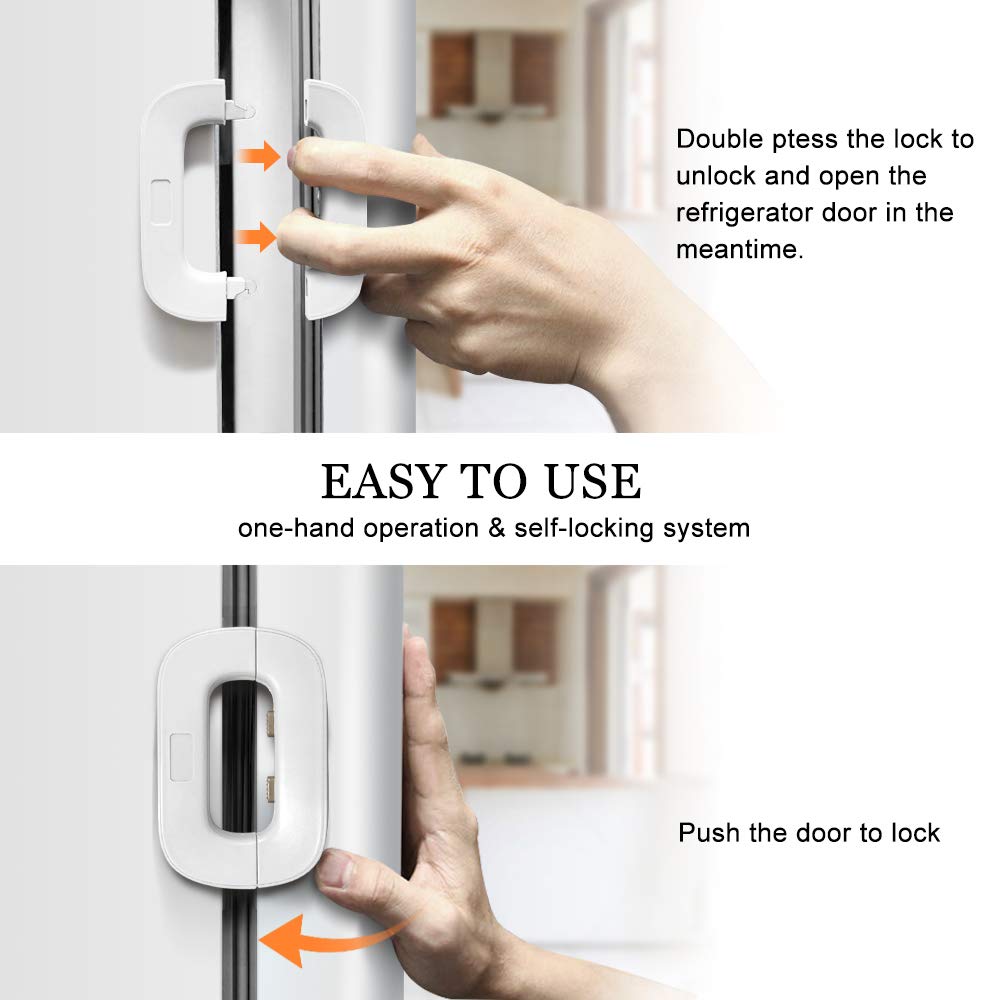 Double ptess the lock to unlock and open the refrigerator door in the meantime.

EASY TO USE
one-hand operation & self-locking system

Push the door to lock