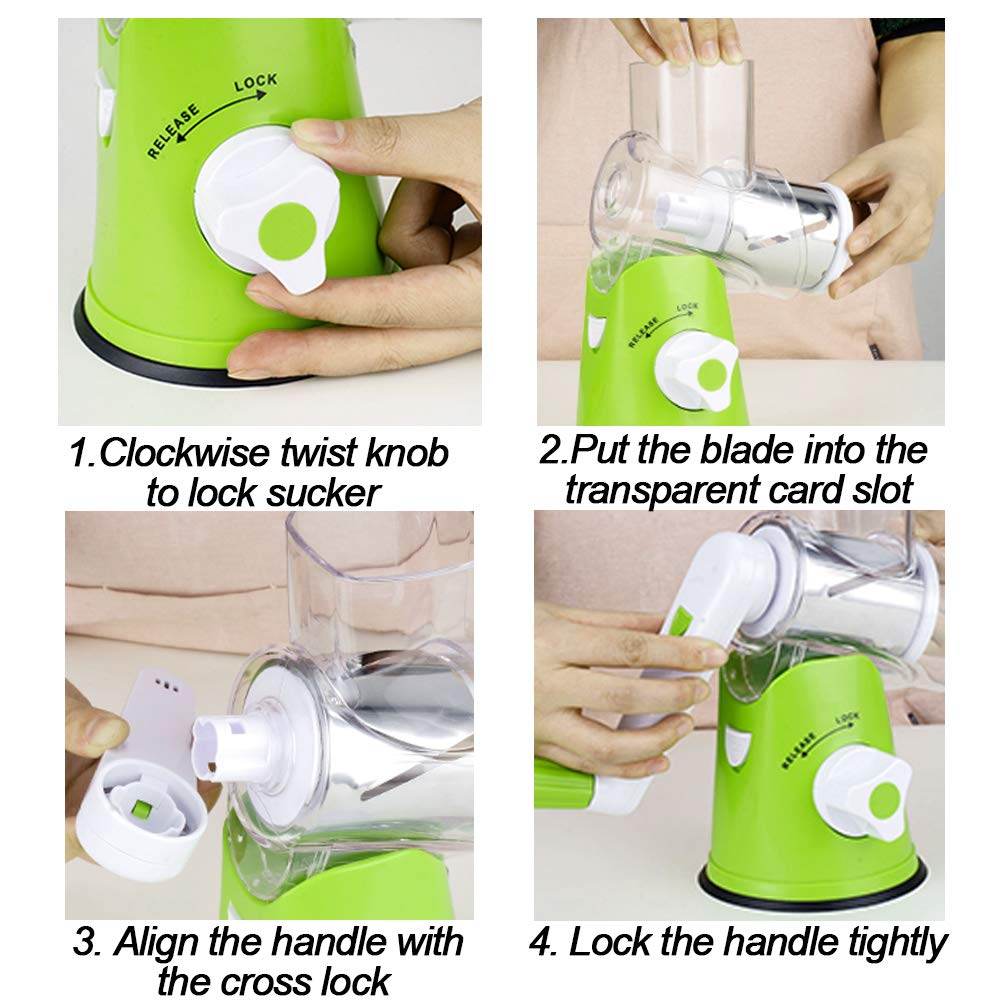 RELEASE LOCK

1.Clockwise twist knob to lock sucker

RELEASE LOCK

2.Put the blade into the transparent card slot

3. Align the handle with the cross lock

RELEASE LOCK

4. Lock the handle tightly