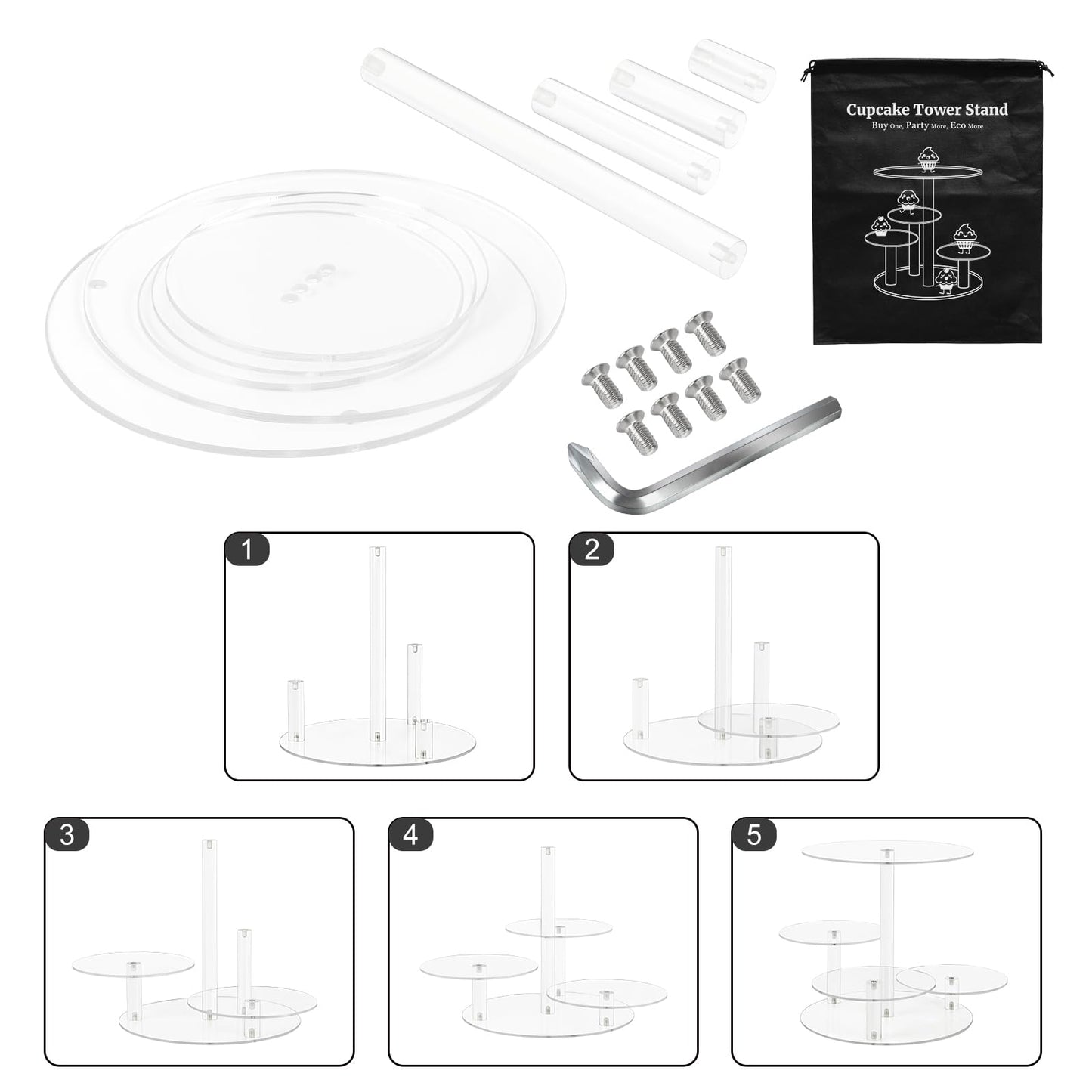 Cupcake Tower Stand
Buy One, Party More, Eco More

1

2

3

4

5