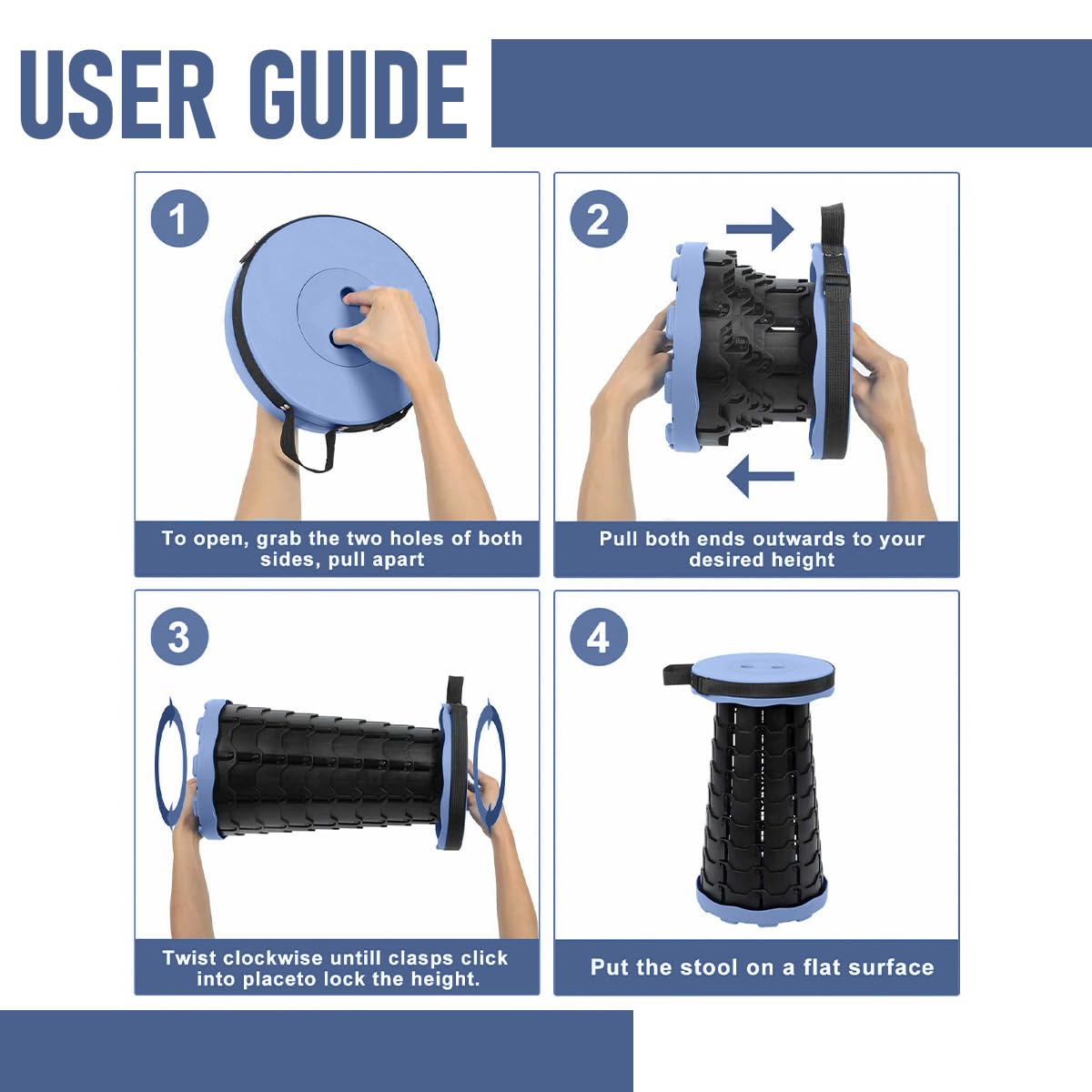 USER GUIDE

1

To open, grab the two holes of both sides, pull apart

2

Pull both ends outwards to your desired height

3

Twist clockwise untill clasps click into placeto lock the height.

4

Put the stool on a flat surface