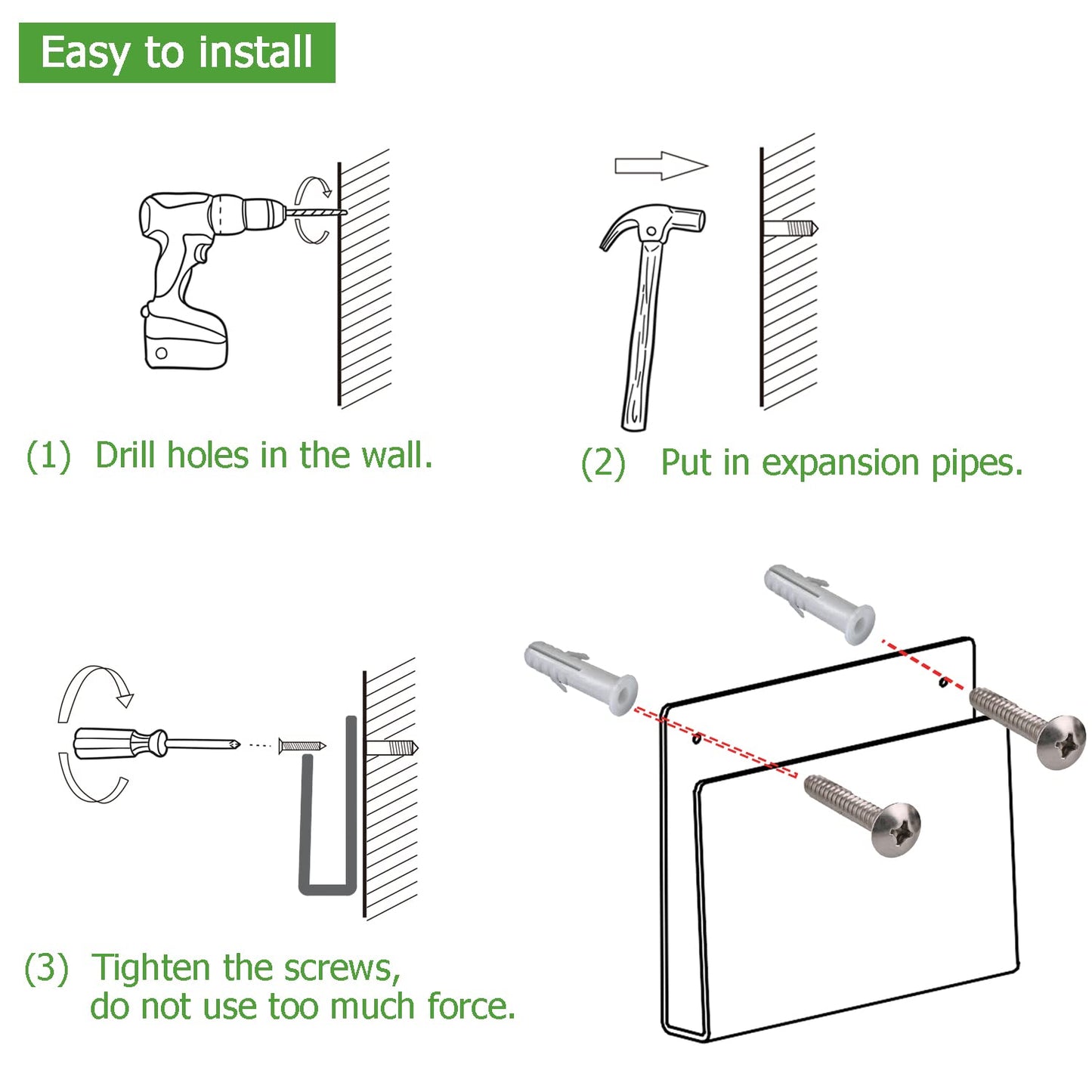 Easy to install

(1) Drill holes in the wall.

(2) Put in expansion pipes.

(3) Tighten the screws, do not use too much force.