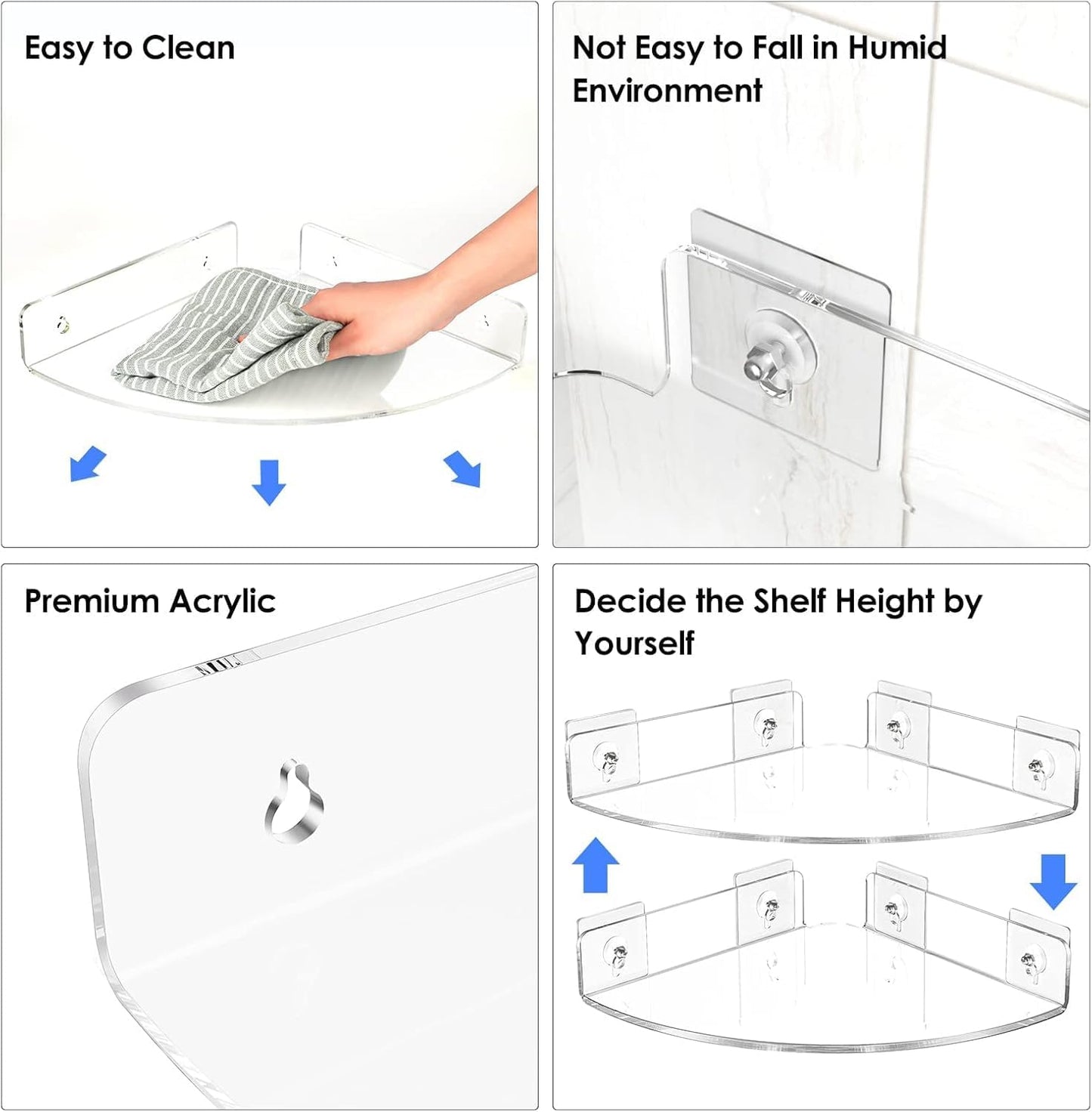 Easy to Clean

Not Easy to Fall in Humid Environment

Premium Acrylic

Decide the Shelf Height by Yourself