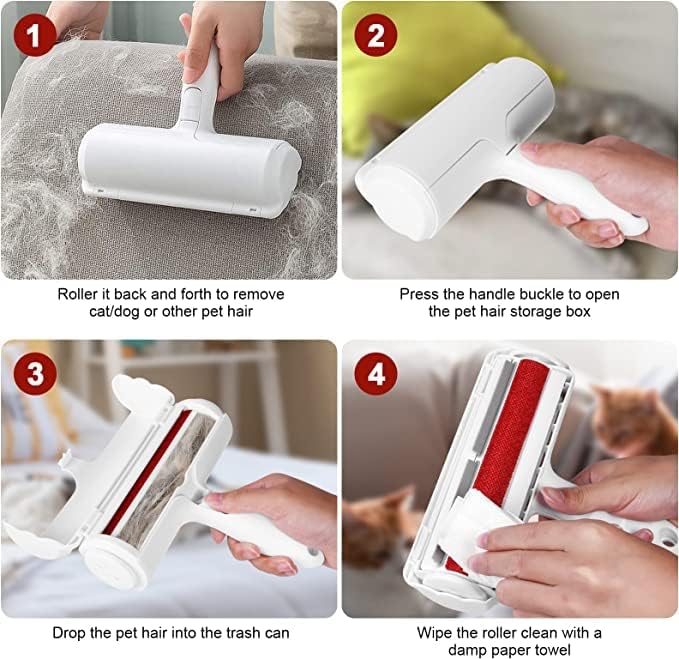 1

Roller it back and forth to remove cat/dog or other pet hair

2

Press the handle buckle to open the pet hair storage box

3

Drop the pet hair into the trash can

4

Wipe the roller clean with a damp paper towel