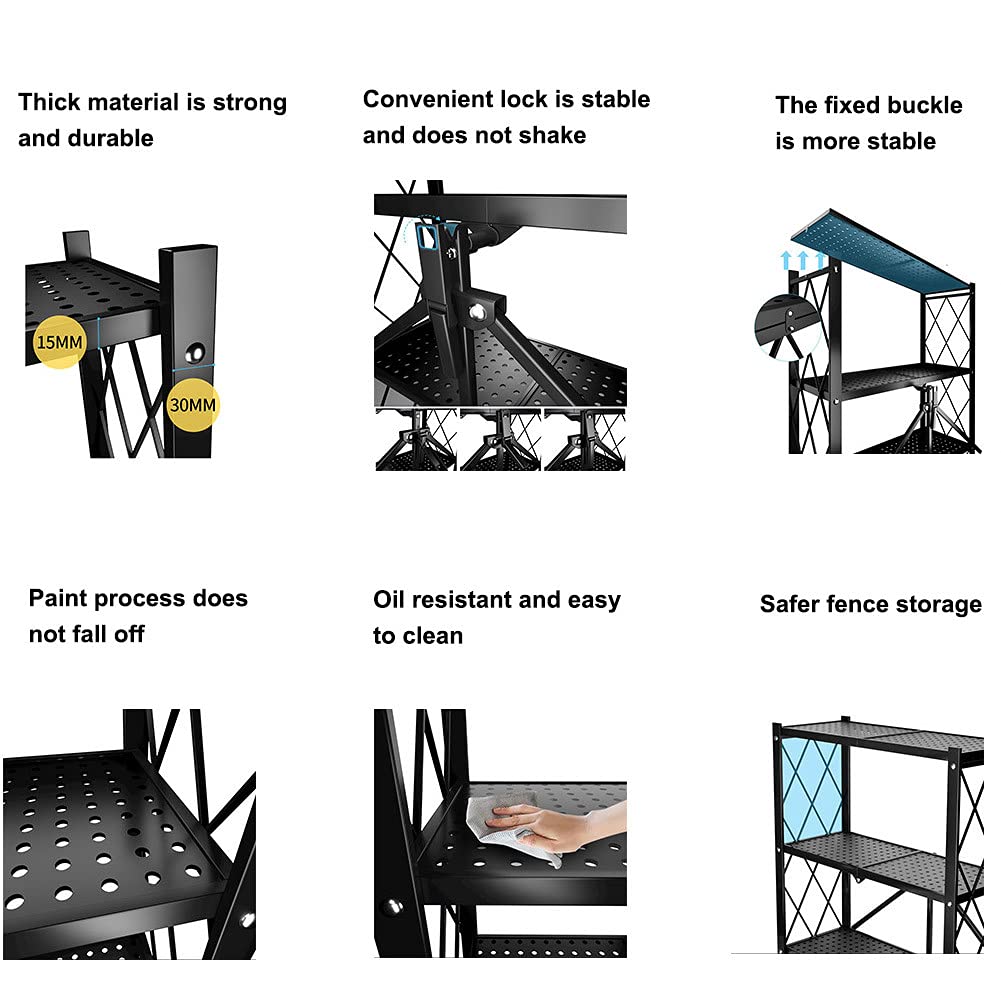 Thick material is strong and durable

15MM

30MM

Convenient lock is stable and does not shake

The fixed buckle is more stable

Paint process does not fall off

Oil resistant and easy to clean

Safer fence storage