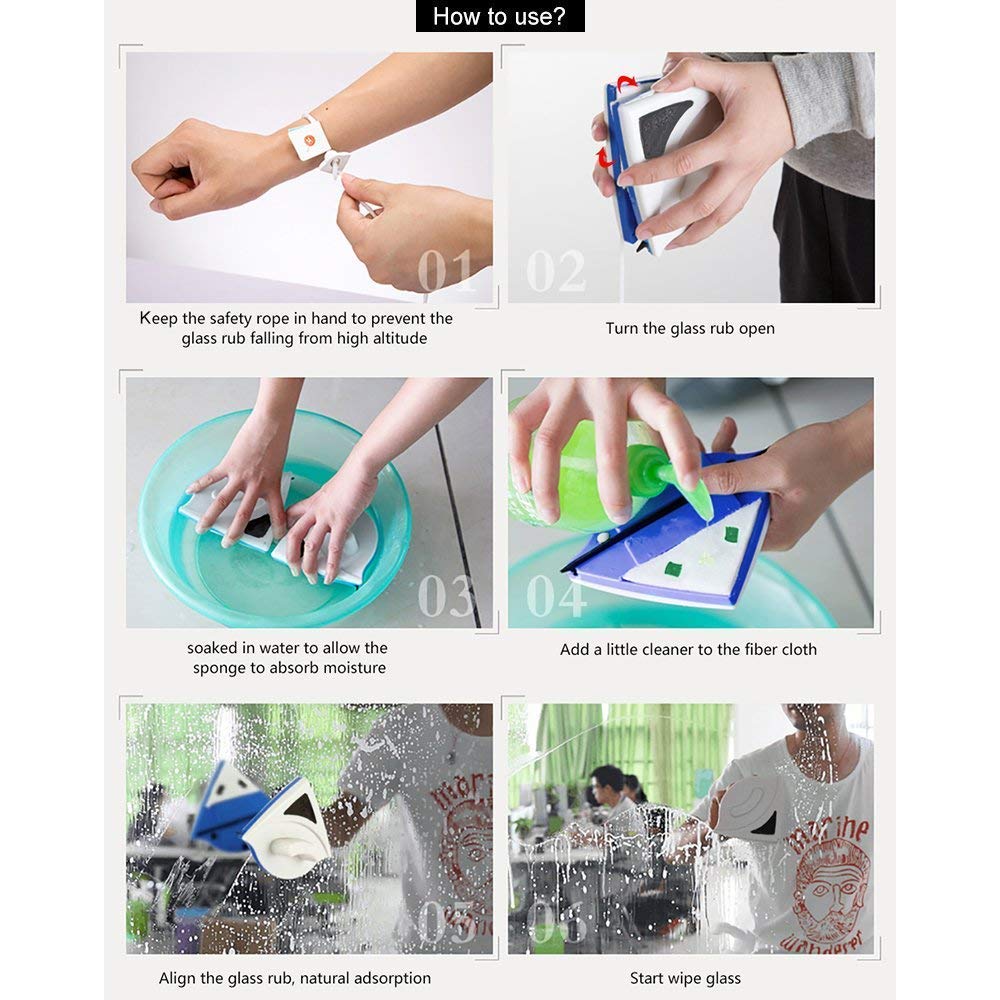 How to use?

01

Keep the safety rope in hand to prevent the glass rub falling from high altitude

02

Turn the glass rub open

03

soaked in water to allow the sponge to absorb moisture

04

Add a little cleaner to the fiber cloth

05

Align the glass rub, natural adsorption

06

Start wipe glass