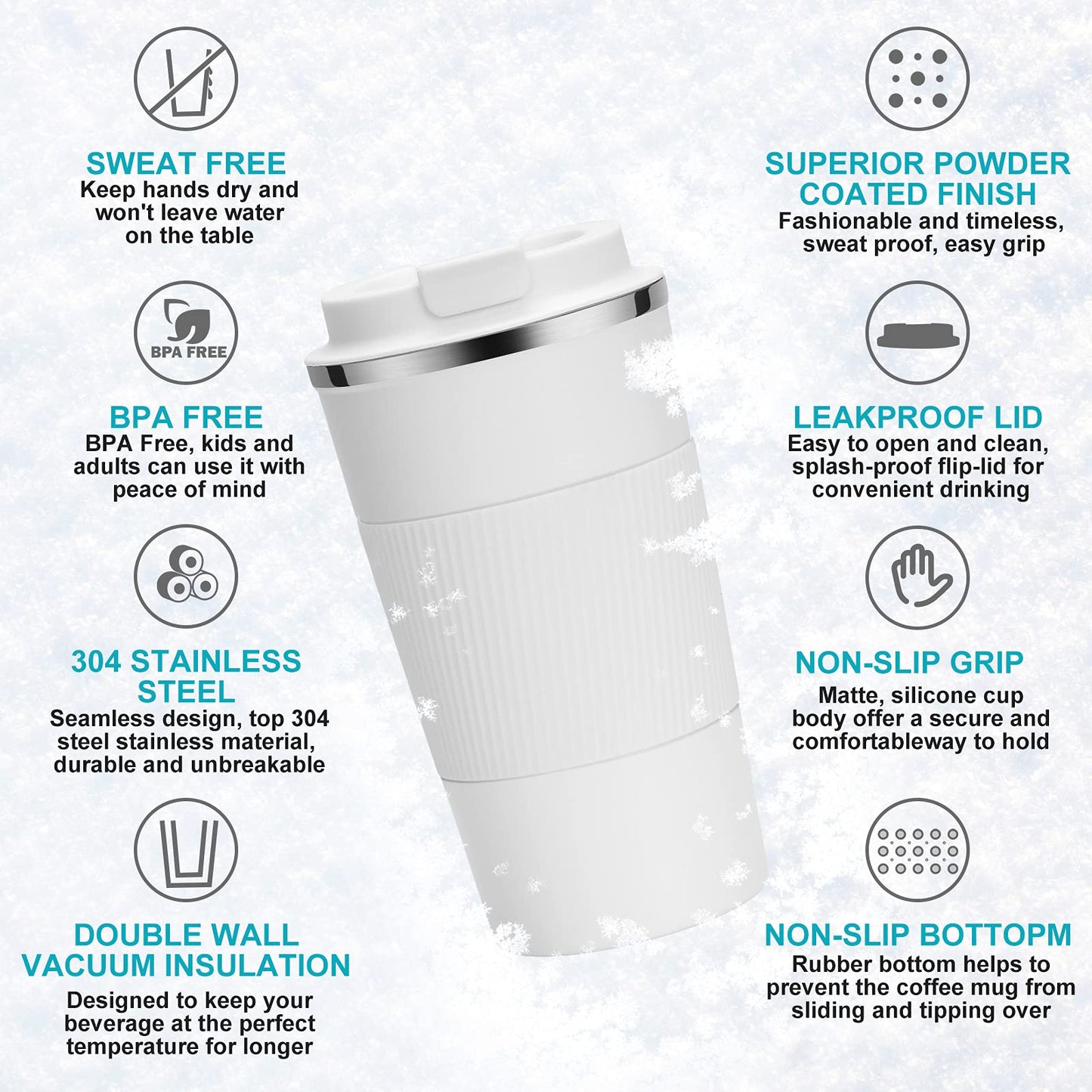 SWEAT FREE
Keep hands dry and won't leave water on the table

BPA FREE

BPA FREE
BPA Free, kids and adults can use it with peace of mind

304 STAINLESS STEEL
Seamless design, top 304 steel stainless material, durable and unbreakable

DOUBLE WALL VACUUM INSULATION
Designed to keep your beverage at the perfect temperature for longer

SUPERIOR POWDER COATED FINISH
Fashionable and timeless, sweat proof, easy grip

LEAKPROOF LID
Easy to open and clean, splash-proof flip-lid for convenient drinking

NON-SLIP GRIP
Matte, silicone cup body offer a secure and comfortableway to hold

NON-SLIP BOTTOPM
Rubber bottom helps to prevent the coffee mug from sliding and tipping over