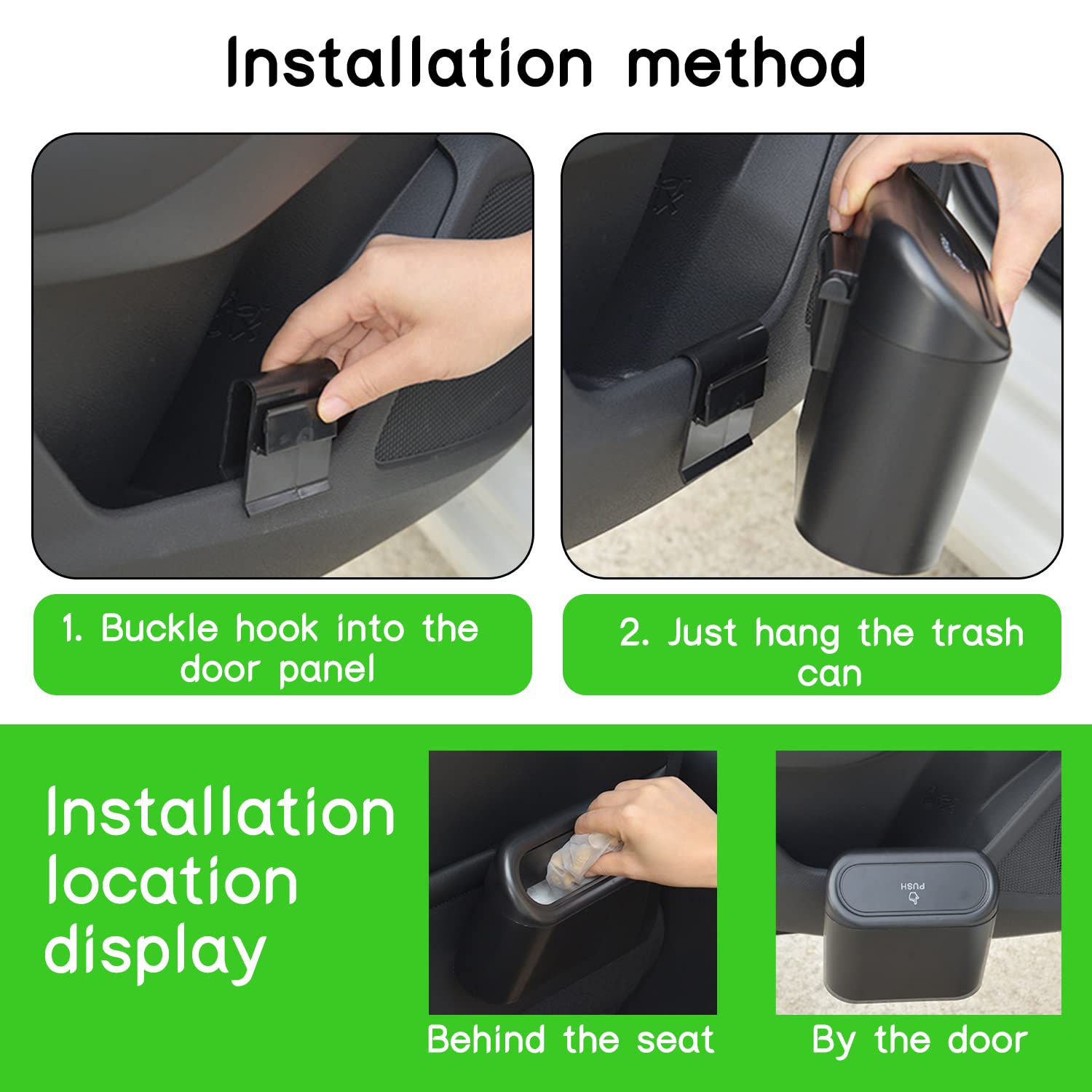 Installation method

1. Buckle hook into the door panel

2. Just hang the trash can

Installation location display

Behind the seat

PUSH

By the door