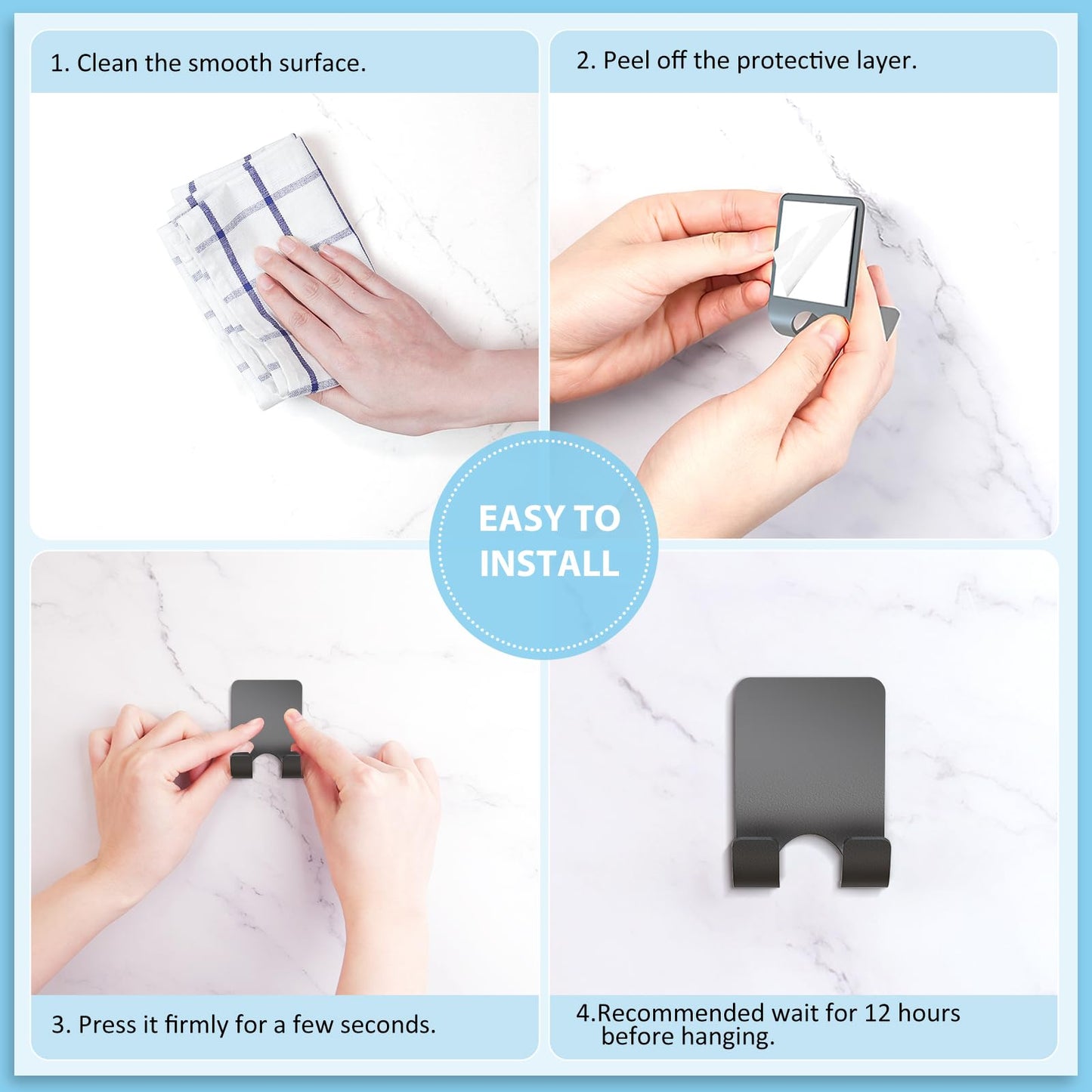 1. Clean the smooth surface.

2. Peel off the protective layer.

EASY TO INSTALL

3. Press it firmly for a few seconds.

4.Recommended wait for 12 hours before hanging.