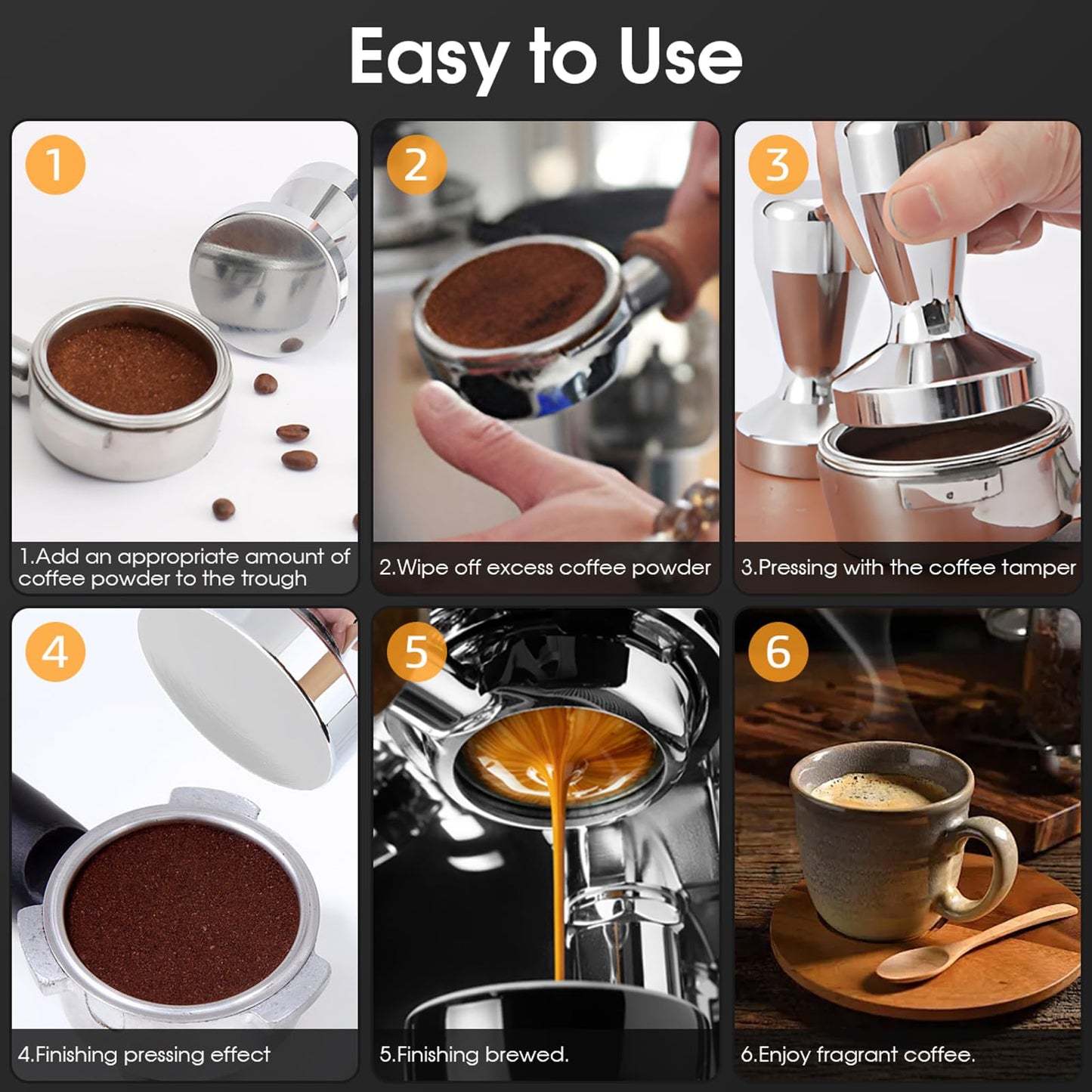 Easy to Use

1

1.Add an appropriate amount of coffee powder to the trough

2

2.Wipe off excess coffee powder

3

3.Pressing with the coffee tamper

4

4.Finishing pressing effect

5

5.Finishing brewed.

6

6.Enjoy fragrant coffee.