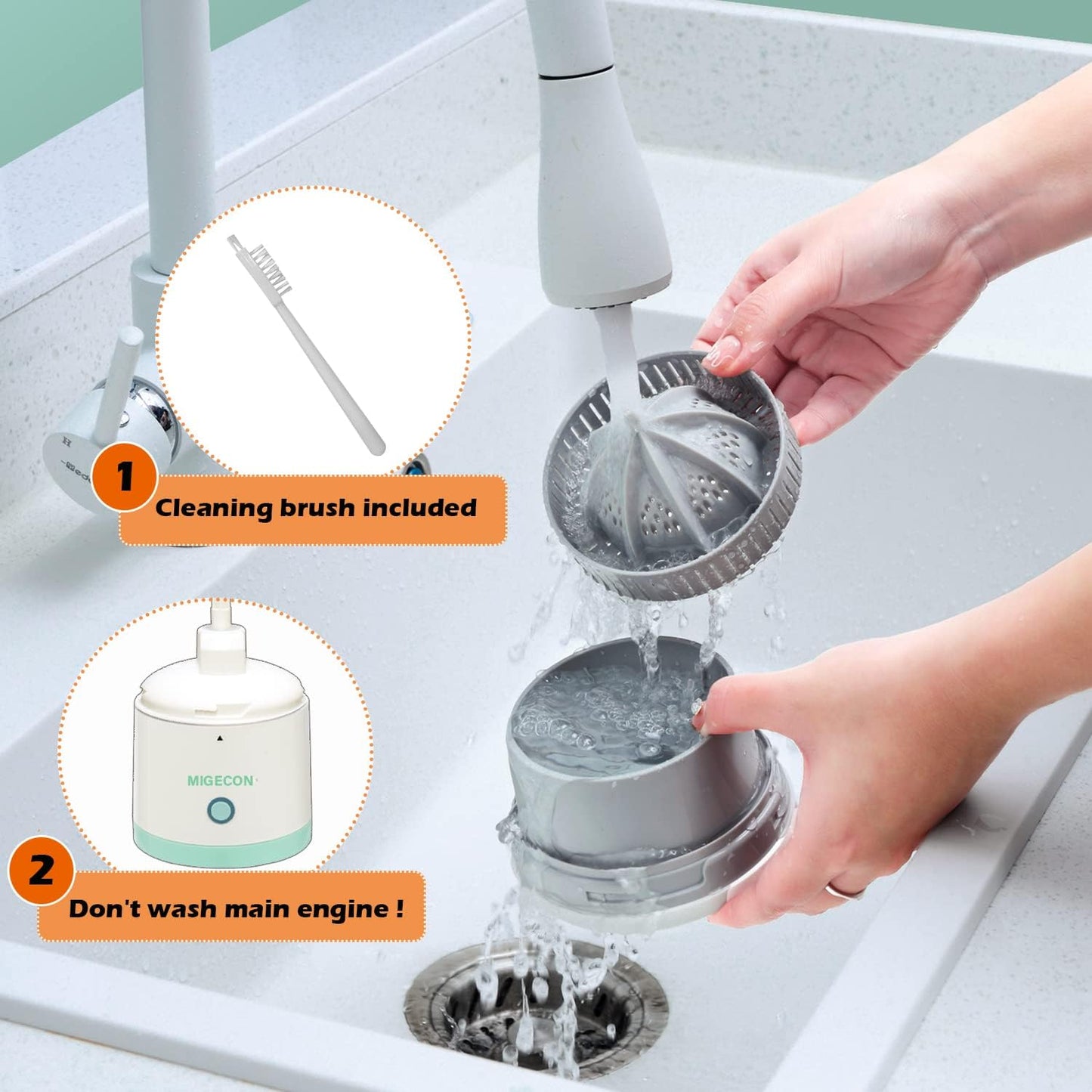 1
Cleaning brush included

MIGECON

2
Don't wash main engine !