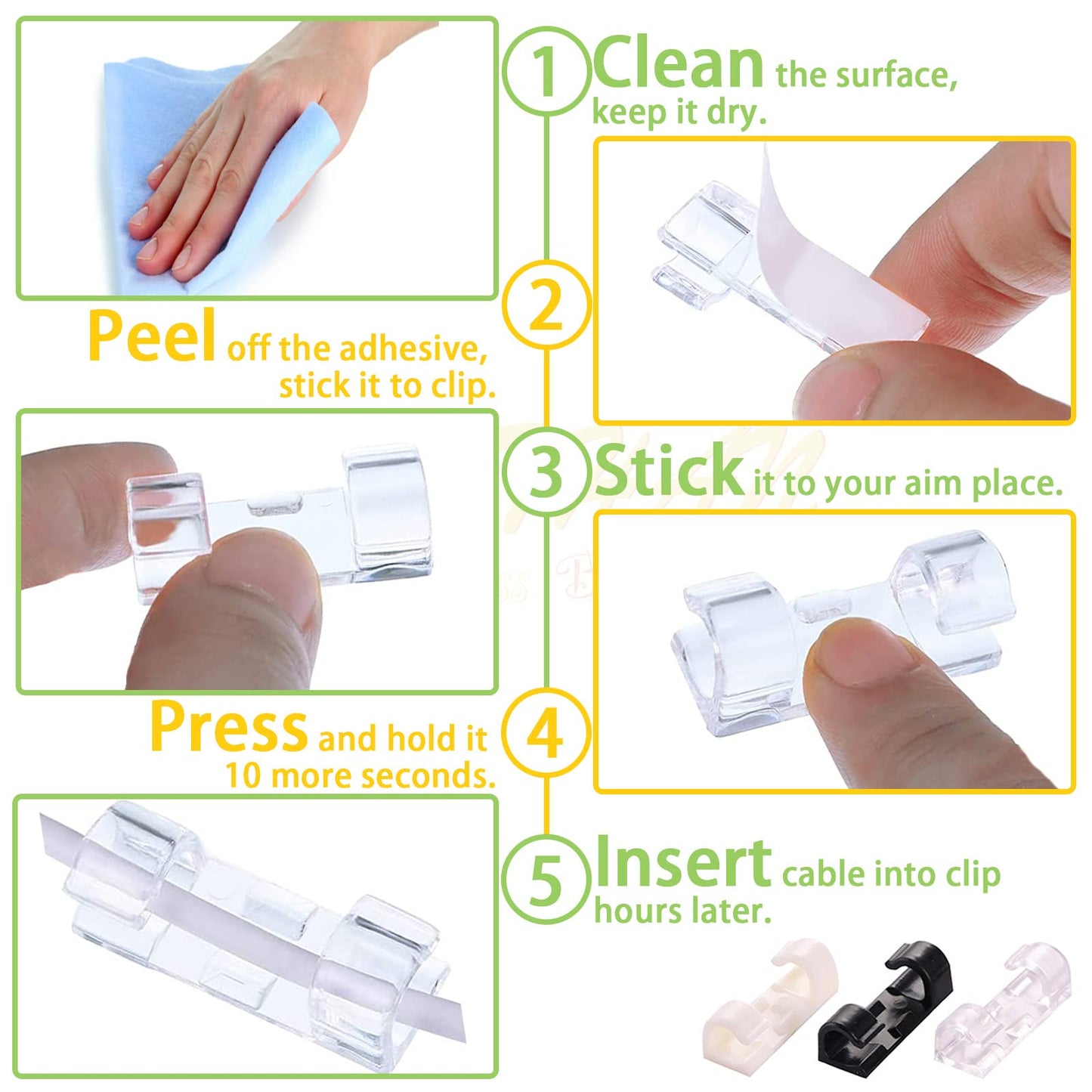 1 Clean the surface, keep it dry.

2 Peel off the adhesive, stick it to clip.

3 Stick it to your aim place.

4 Press and hold it 10 more seconds.

5 Insert cable into clip hours later.