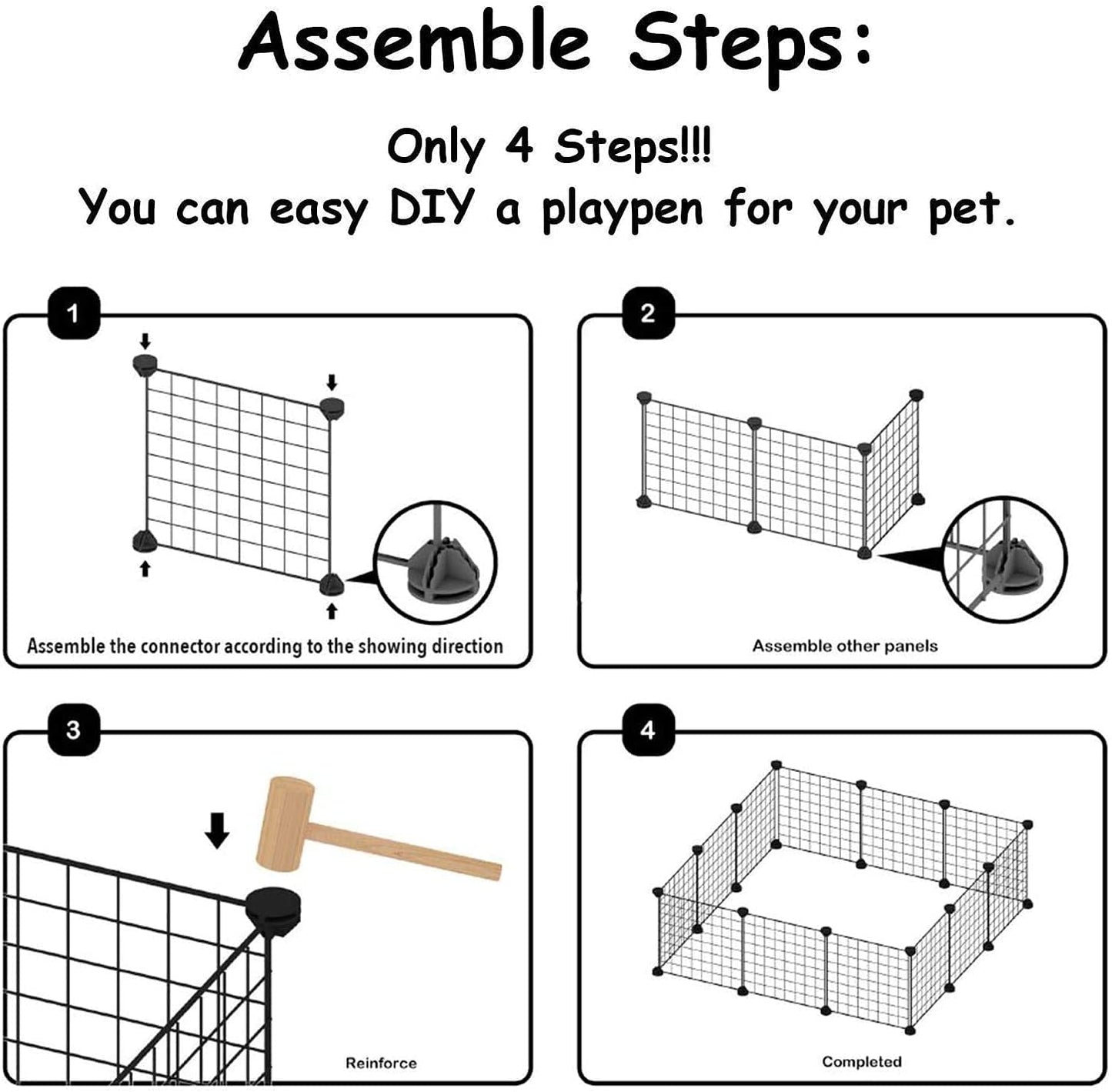 Assemble Steps:

Only 4 Steps!!!
You can easy DIY a playpen for your pet.

1

Assemble the connector according to the showing direction

2

Assemble other panels

3

Reinforce

4

Completed