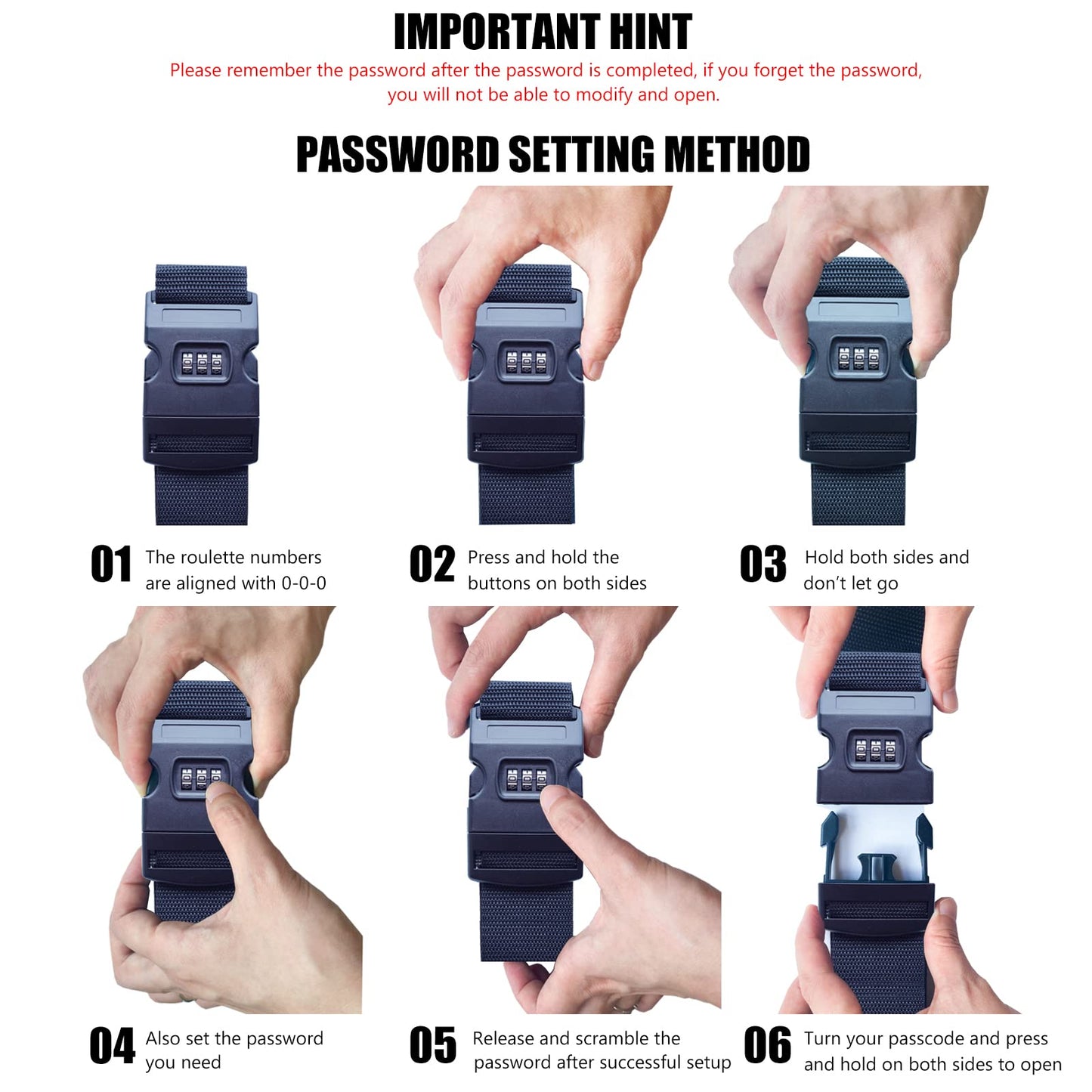 IMPORTANT HINT

Please remember the password after the password is completed, if you forget the password, you will not be able to modify and open.

PASSWORD SETTING METHOD

01 The roulette numbers are aligned with 0-0-0

02 Press and hold the buttons on both sides

03 Hold both sides and don't let go

04 Also set the password you need

05 Release and scramble the password after successful setup

06 Turn your passcode and press and hold on both sides to open