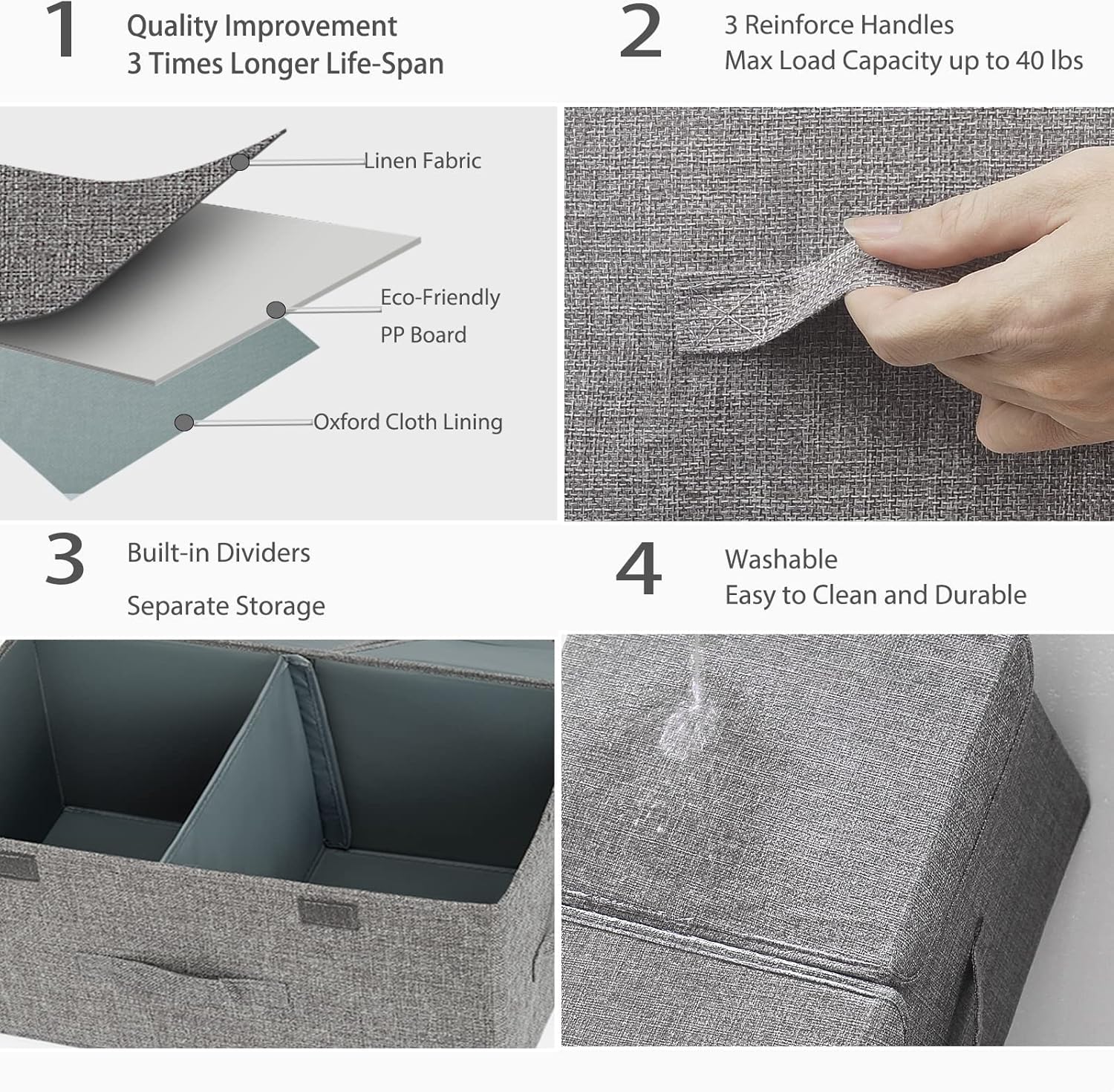 1 Quality Improvement
3 Times Longer Life-Span

Linen Fabric

Eco-Friendly
PP Board

Oxford Cloth Lining

2 3 Reinforce Handles
Max Load Capacity up to 40 lbs

3 Built-in Dividers
Separate Storage

4 Washable
Easy to Clean and Durable