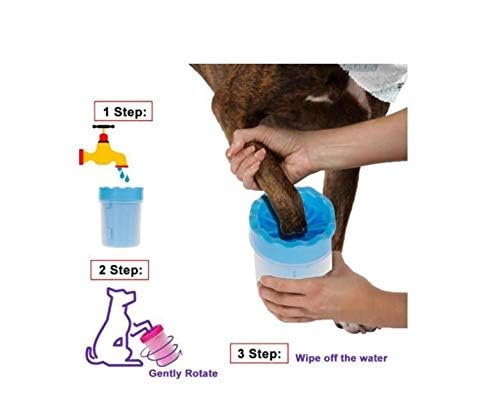 1 Step:

2 Step:

Gently Rotate

3 Step: Wipe off the water