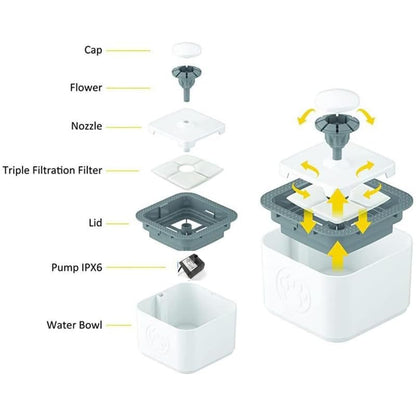 Cap

Flower

Nozzle

Triple Filtration Filter

Lid

Pump IPX6

Water Bowl