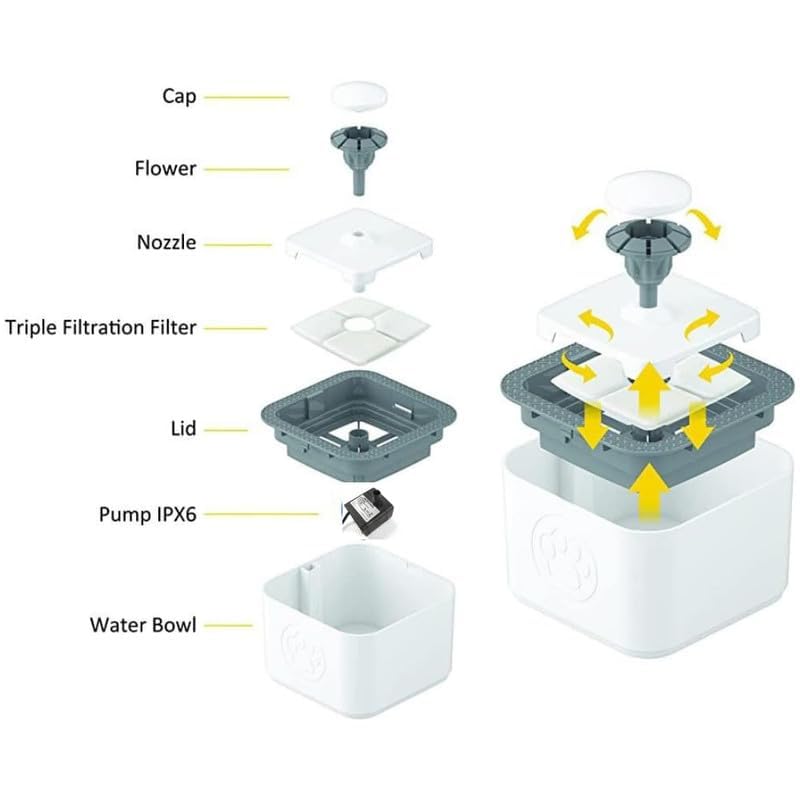 Cap

Flower

Nozzle

Triple Filtration Filter

Lid

Pump IPX6

Water Bowl