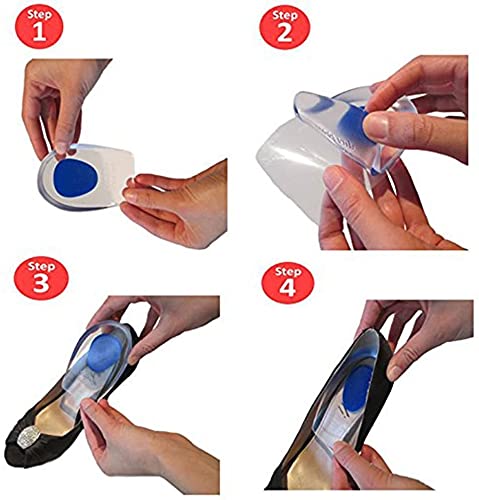 Step 1

Step 2

Step 3

Step 4