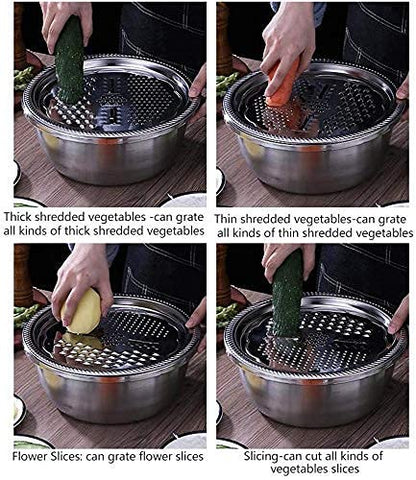 Thick shredded vegetables -can grate all kinds of thick shredded vegetables

Thin shredded vegetables-can grate all kinds of thin shredded vegetables

Flower Slices: can grate flower slices

Slicing-can cut all kinds of vegetables slices