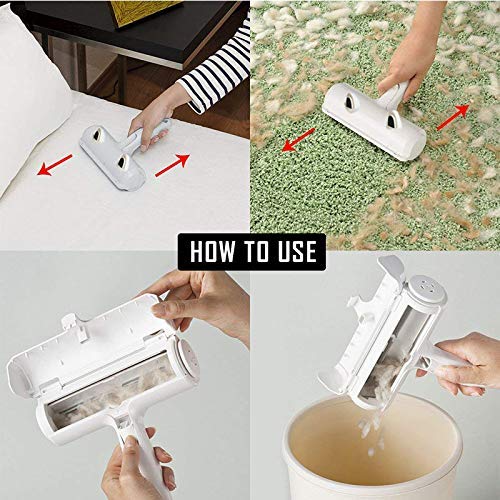 HOW TO USE