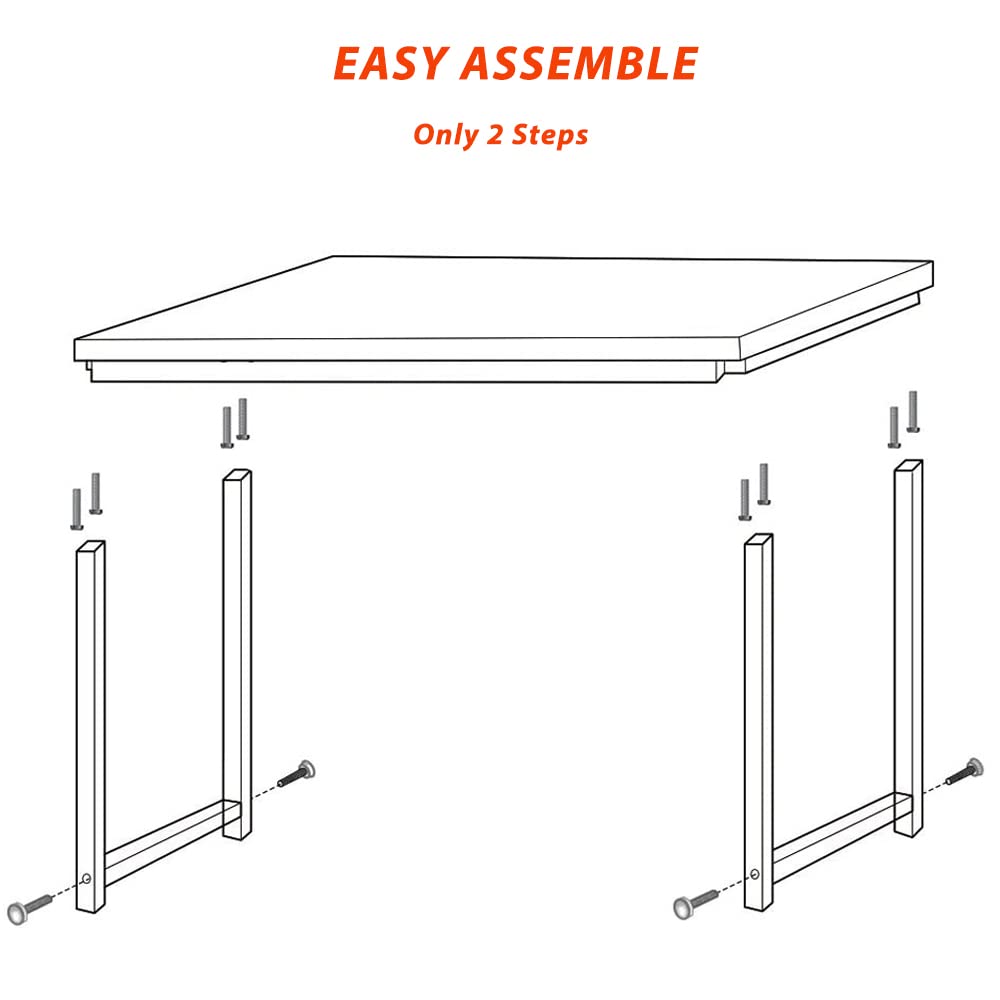 EASY ASSEMBLE

Only 2 Steps