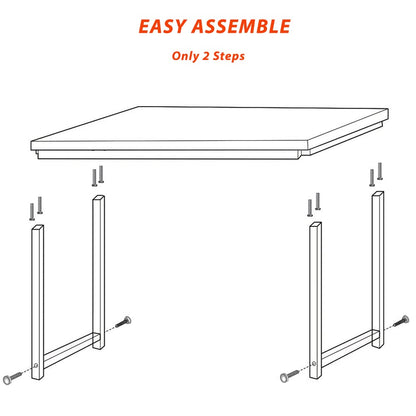 EASY ASSEMBLE

Only 2 Steps