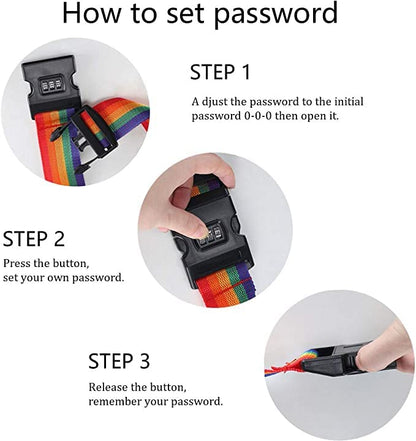 How to set password

STEP 1

A djust the password to the initial password 0-0-0 then open it.

STEP 2

Press the button, set your own password.

STEP 3

Release the button, remember your password.