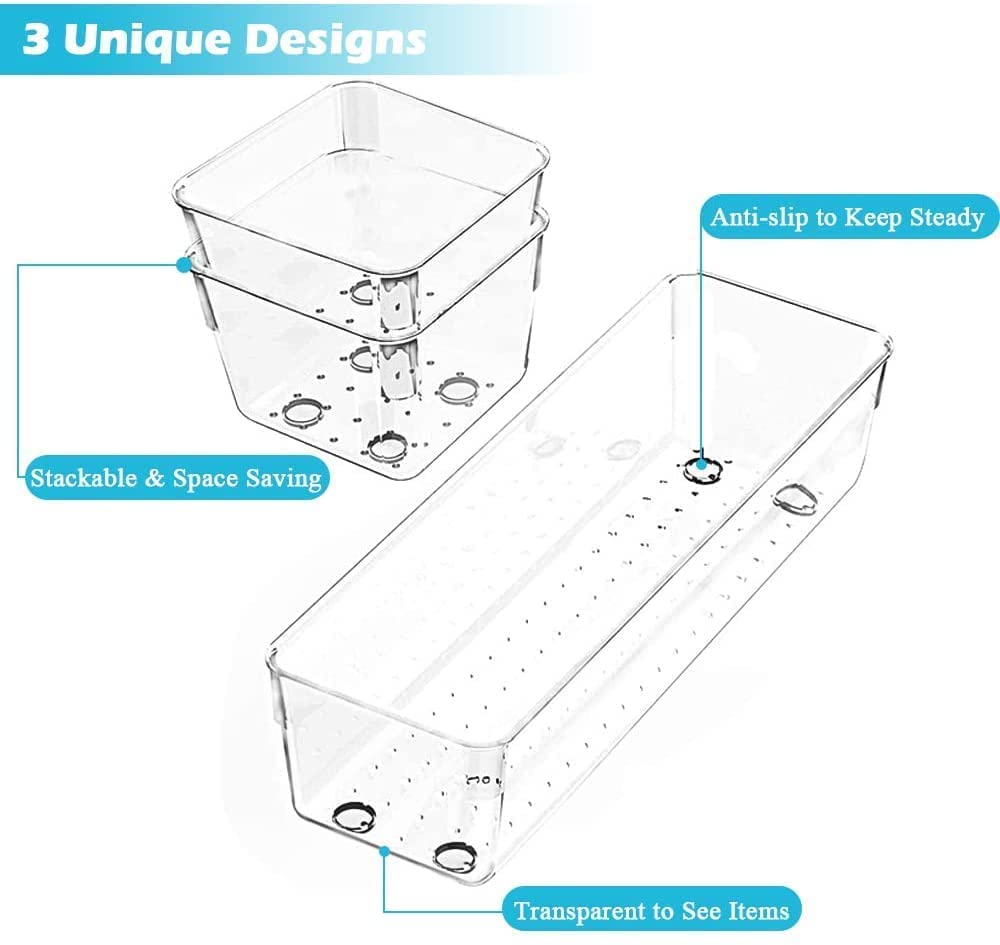 3 Unique Designs

Anti-slip to Keep Steady

Stackable & Space Saving

Transparent to See Items