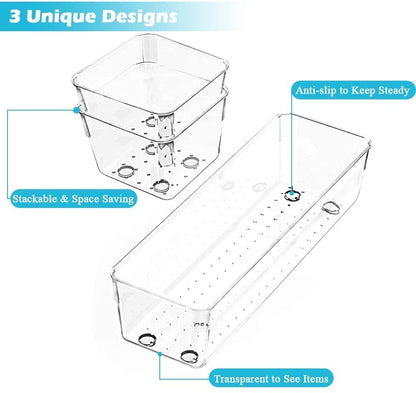 3 Unique Designs

Anti-slip to Keep Steady

Stackable & Space Saving

Transparent to See Items