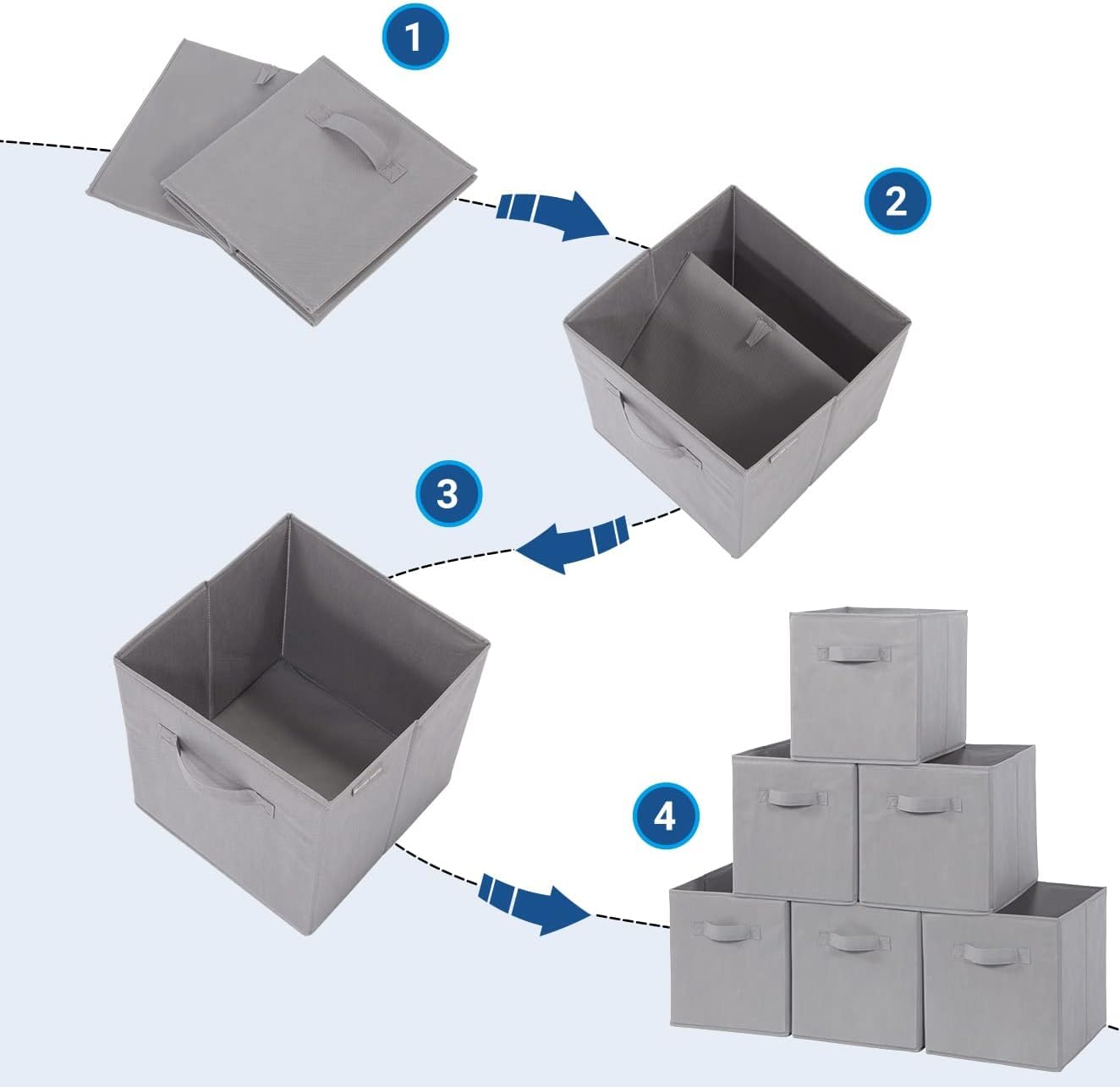 1

2

3

4