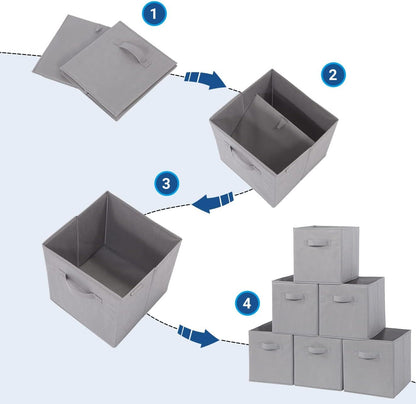 1

2

3

4