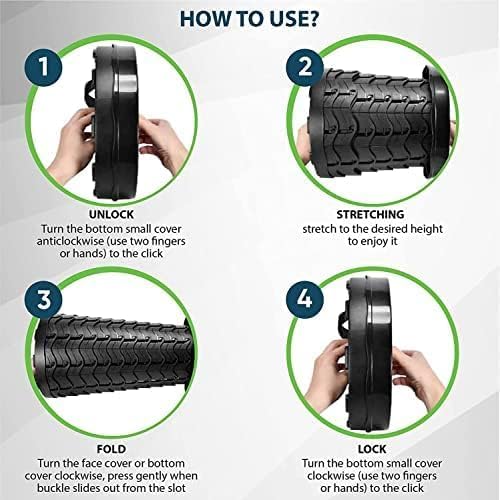 HOW TO USE?

1

UNLOCK
Turn the bottom small cover anticlockwise (use two fingers or hands) to the click

2

STRETCHING
stretch to the desired height to enjoy it

3

FOLD
Turn the face cover or bottom cover clockwise, press gently when buckle slides out from the slot

4

LOCK
Turn the bottom small cover clockwise (use two fingers or hands) to the click