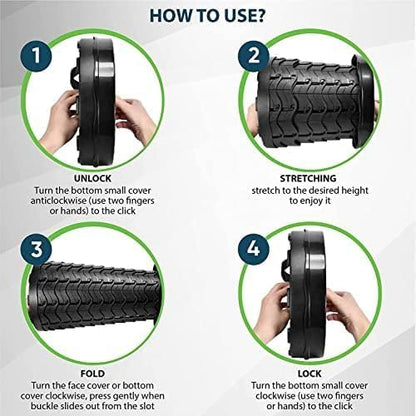 HOW TO USE?

1

UNLOCK
Turn the bottom small cover anticlockwise (use two fingers or hands) to the click

2

STRETCHING
stretch to the desired height to enjoy it

3

FOLD
Turn the face cover or bottom cover clockwise, press gently when buckle slides out from the slot

4

LOCK
Turn the bottom small cover clockwise (use two fingers or hands) to the click