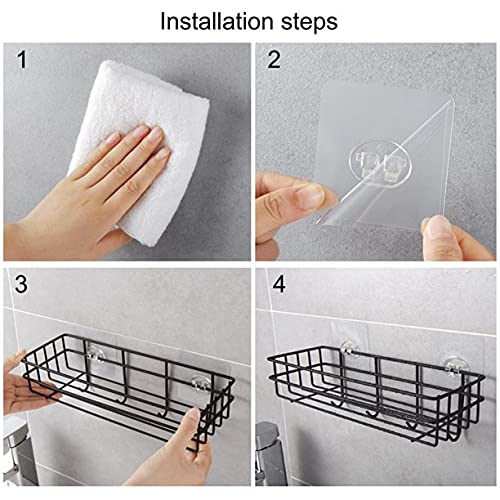 Installation steps

1

2

3

4