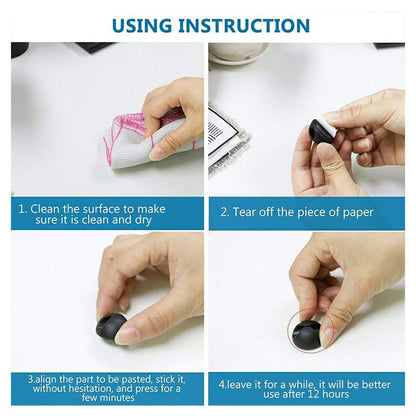 USING INSTRUCTION

1. Clean the surface to make sure it is clean and dry

2. Tear off the piece of paper

3.align the part to be pasted, stick it, without hesitation, and press for a few minutes

4.leave it for a while, it will be better use after 12 hours