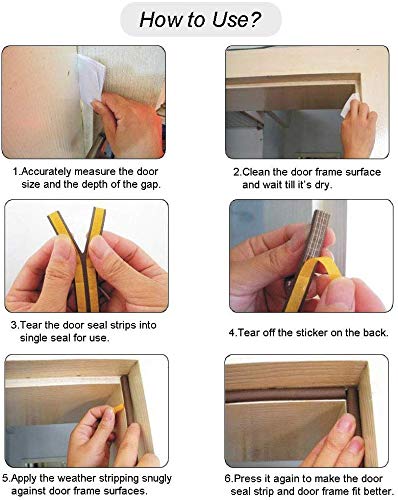 How to Use?

1.Accurately measure the door size and the depth of the gap.

2.Clean the door frame surface and wait till it's dry.

3.Tear the door seal strips into single seal for use.

4.Tear off the sticker on the back.

5.Apply the weather stripping snugly against door frame surfaces.

6.Press it again to make the door seal strip and door frame fit better.