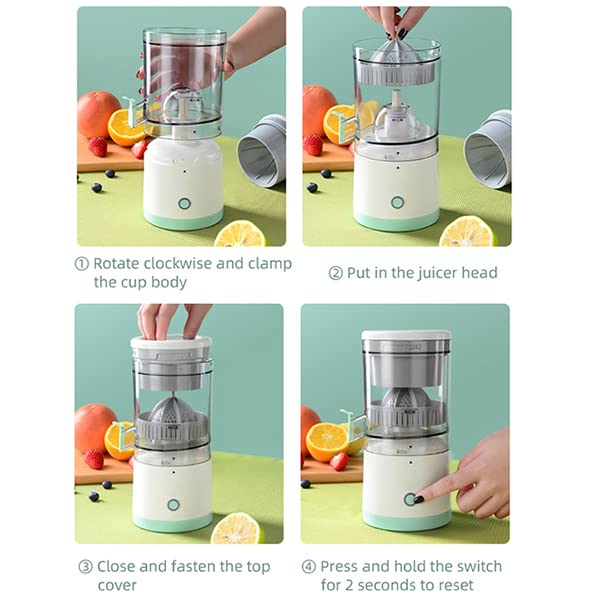 ① Rotate clockwise and clamp the cup body

② Put in the juicer head

③ Close and fasten the top cover

④ Press and hold the switch for 2 seconds to reset