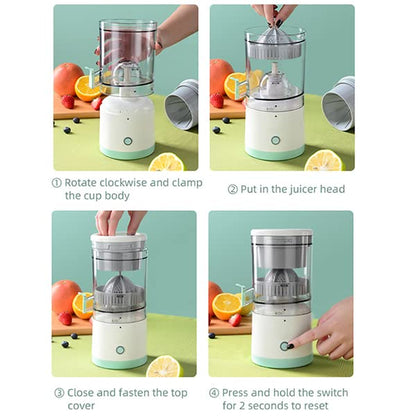 ① Rotate clockwise and clamp the cup body

② Put in the juicer head

③ Close and fasten the top cover

④ Press and hold the switch for 2 seconds to reset