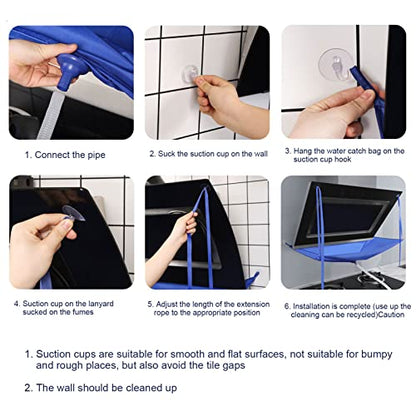 1. Connect the pipe

2. Suck the suction cup on the wall

3. Hang the water catch bag on the suction cup hook

4. Suction cup on the lanyard sucked on the fumes

5. Adjust the length of the extension rope to the appropriate position

6. Installation is complete (use up the cleaning can be recycled)Caution

1. Suction cups are suitable for smooth and flat surfaces, not suitable for bumpy and rough places, but also avoid the tile gaps

2. The wall should be cleaned up