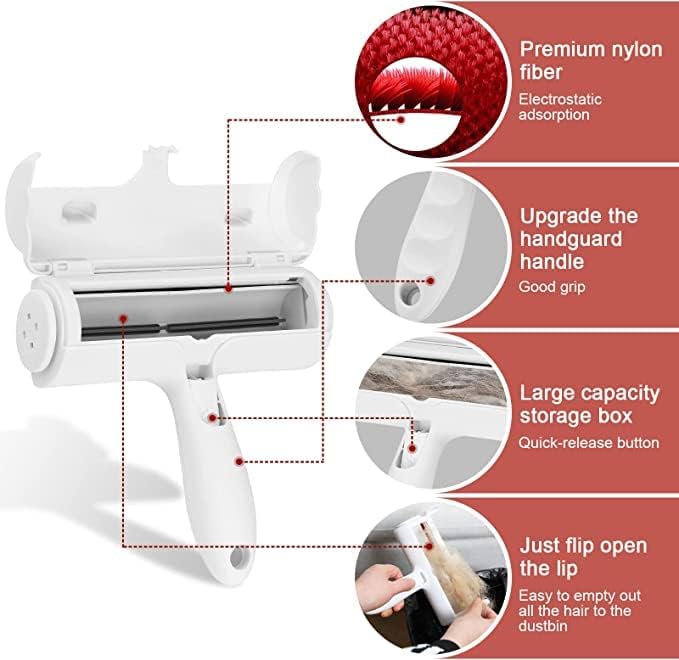 Premium nylon fiber
Electrostatic adsorption

Upgrade the handguard handle
Good grip

Large capacity storage box
Quick-release button

Just flip open the lip
Easy to empty out all the hair to the dustbin