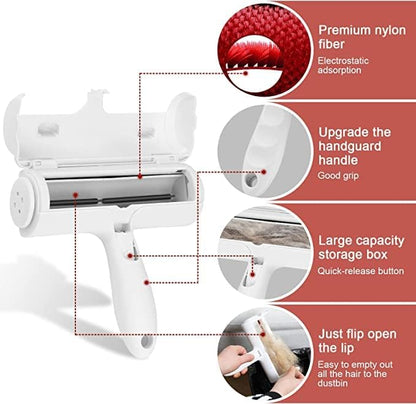 Premium nylon fiber
Electrostatic adsorption

Upgrade the handguard handle
Good grip

Large capacity storage box
Quick-release button

Just flip open the lip
Easy to empty out all the hair to the dustbin