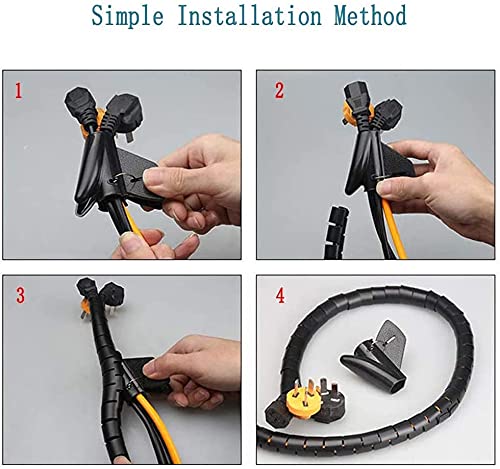 Simple Installation Method

1

2

3

4