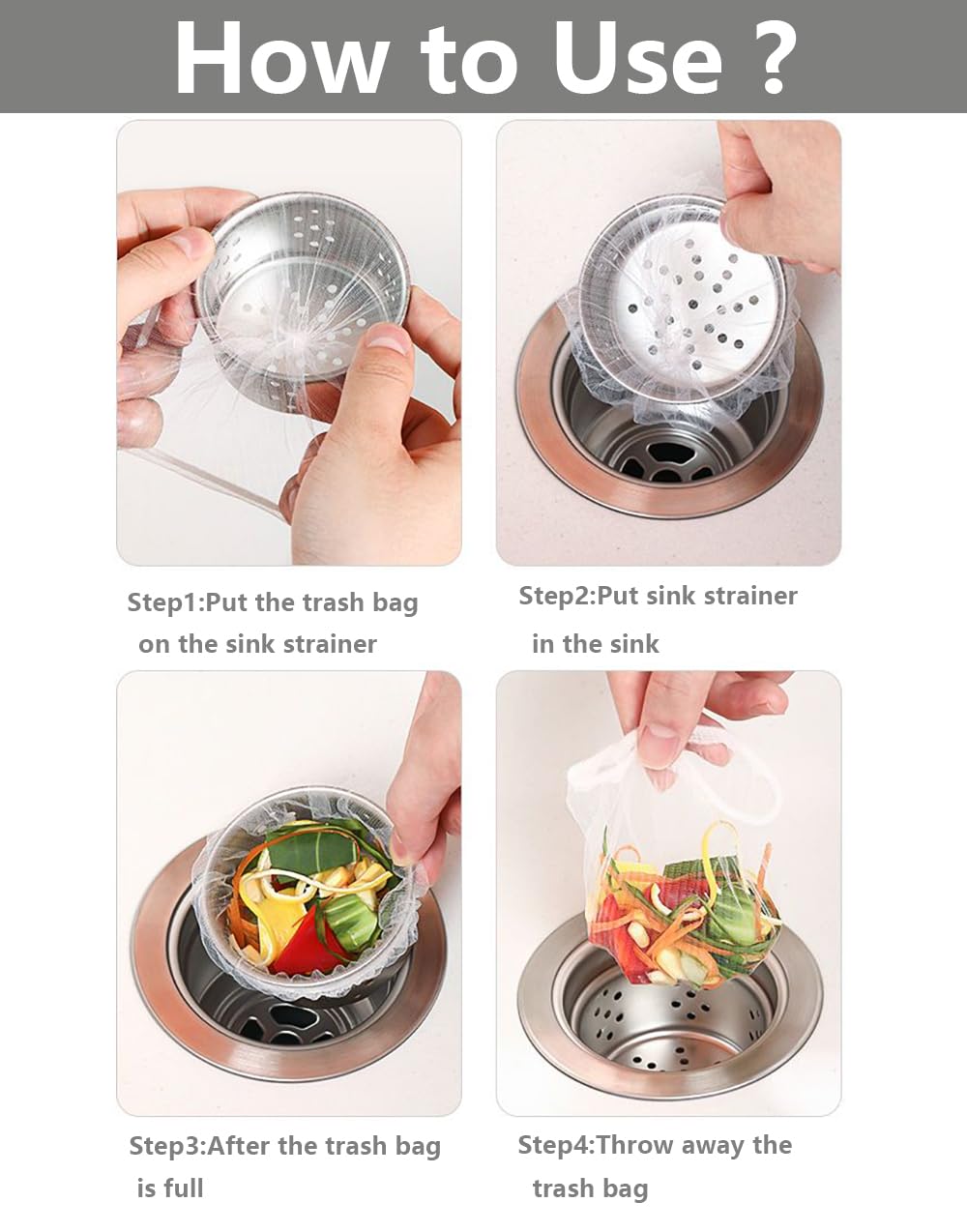 How to Use ?

Step1:Put the trash bag on the sink strainer

Step2:Put sink strainer in the sink

Step3:After the trash bag is full

Step4:Throw away the trash bag