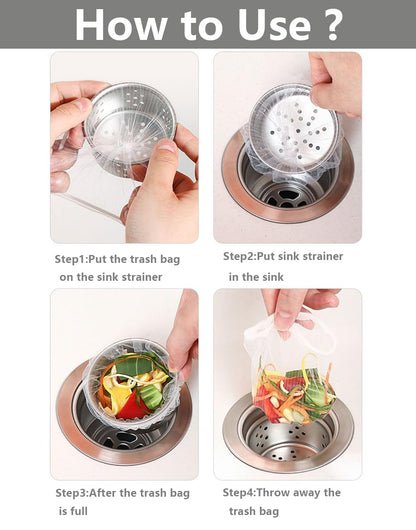 How to Use ?

Step1:Put the trash bag on the sink strainer

Step2:Put sink strainer in the sink

Step3:After the trash bag is full

Step4:Throw away the trash bag