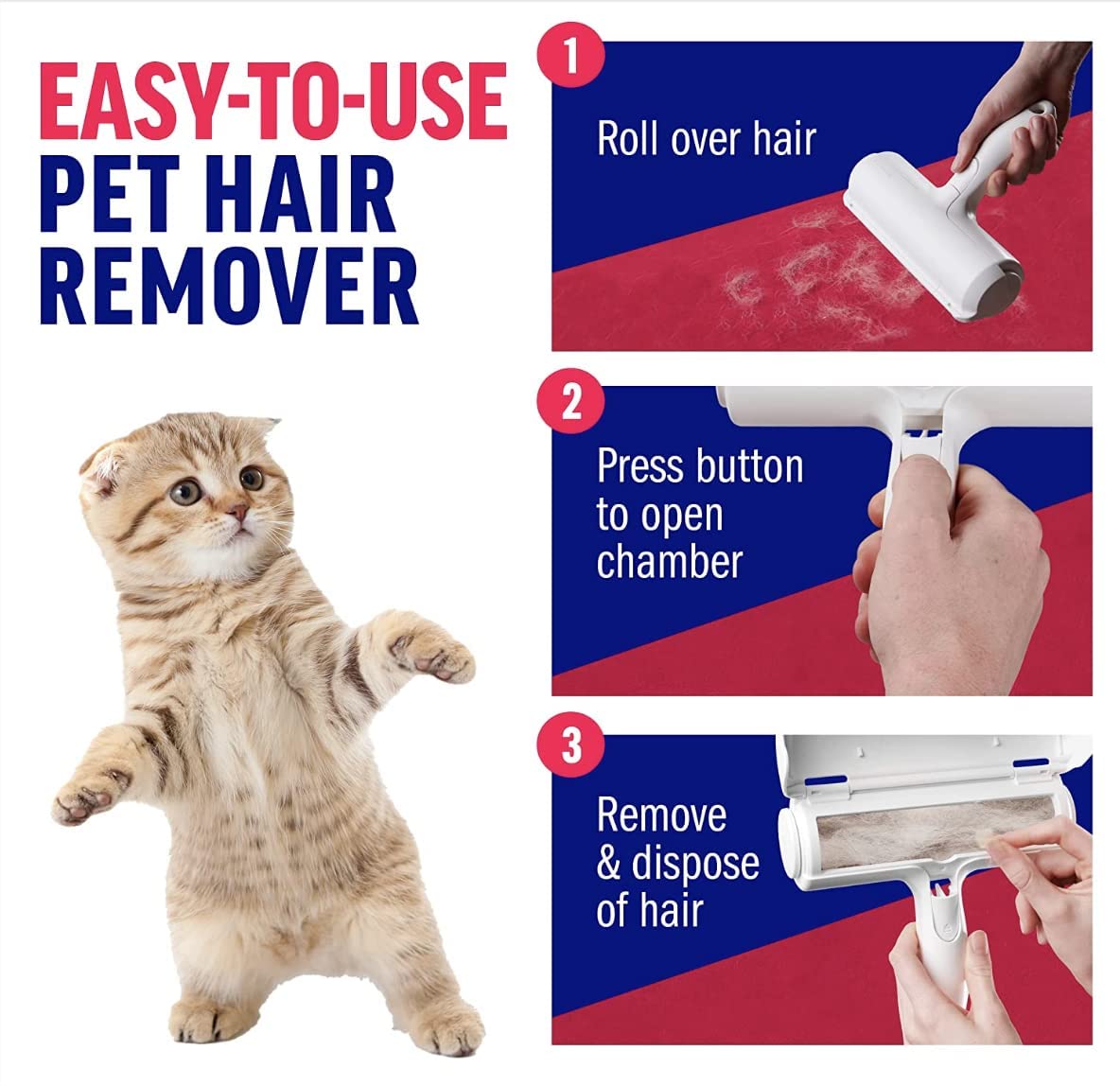 EASY-TO-USE
PET HAIR
REMOVER

1
Roll over hair

2
Press button to open chamber

3
Remove & dispose of hair