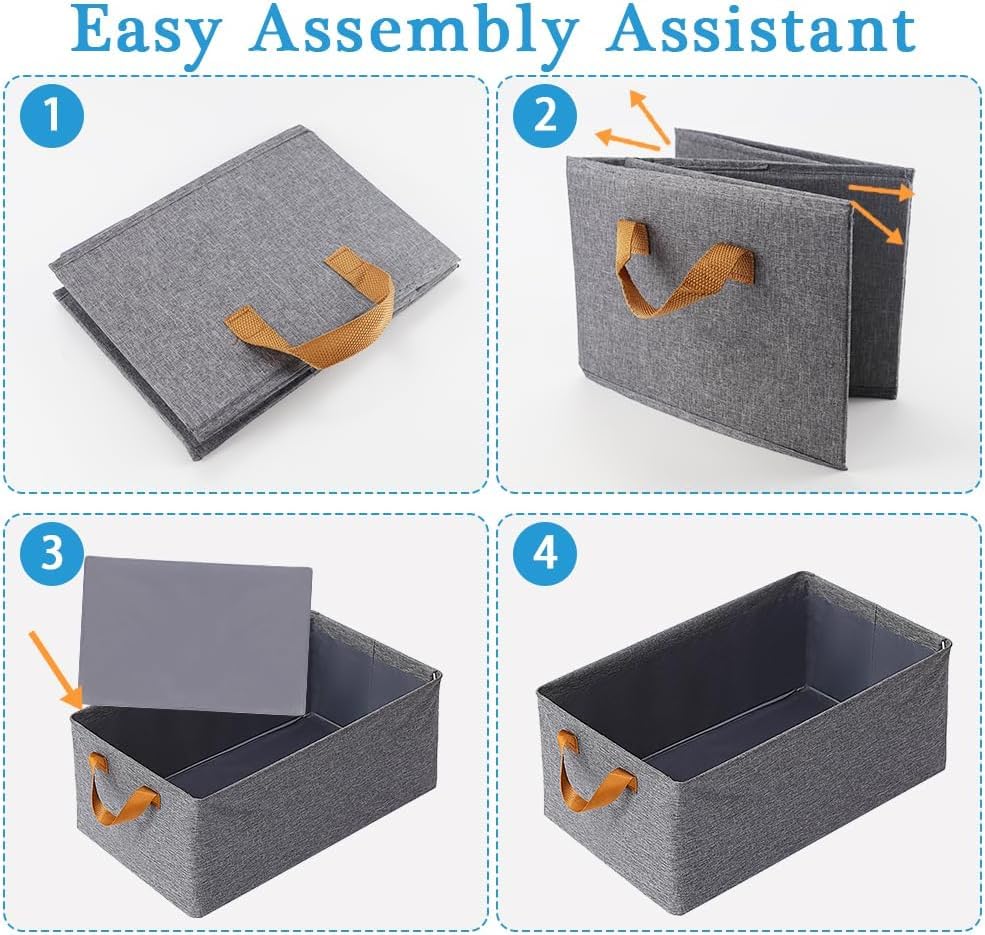 Easy Assembly Assistant

1

2

3

4